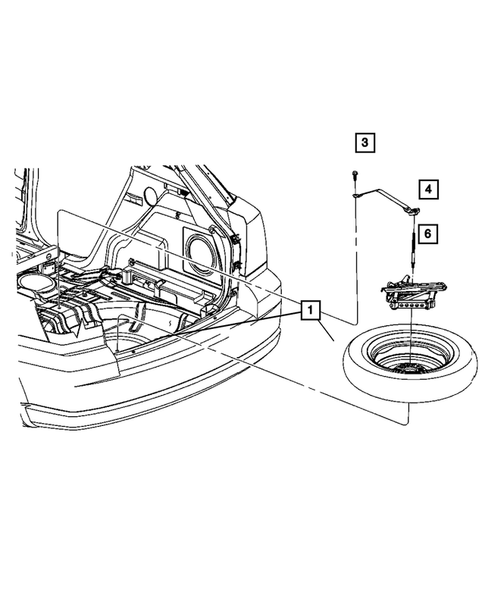 3

4

6

1