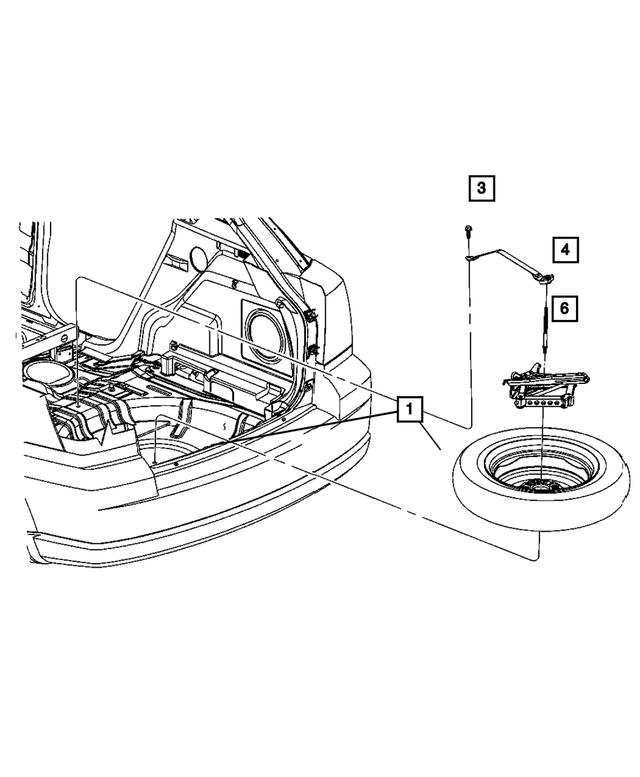 3
4
6
1