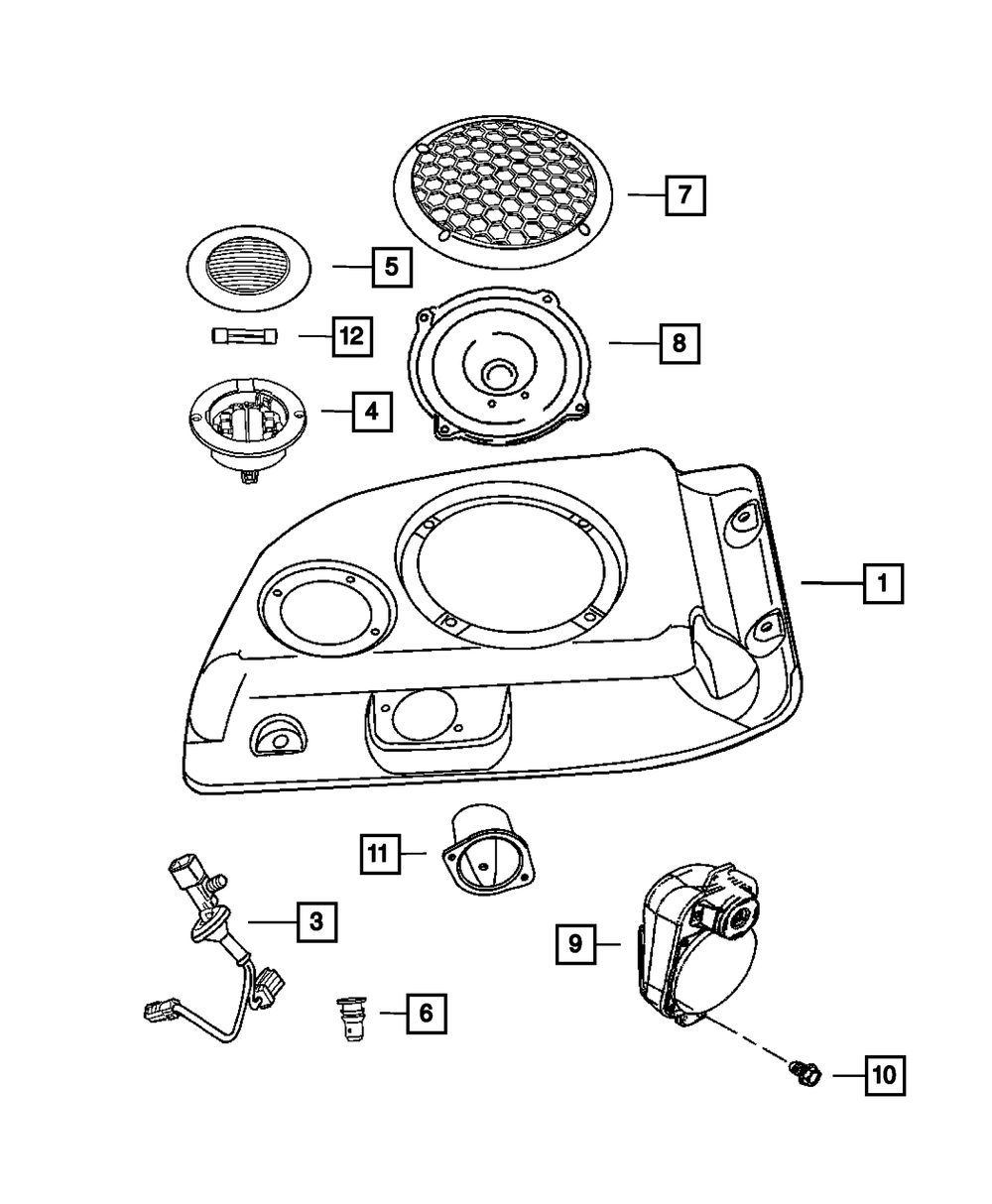 7
5
12
8
4
1
11
3
9
6
10