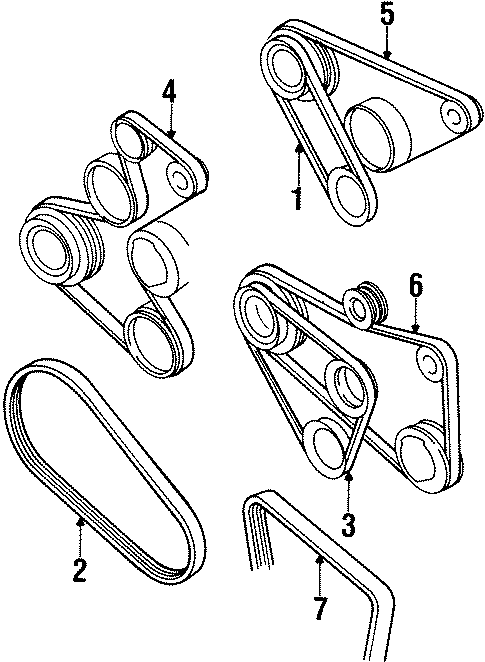 5
4
1
6
3
2
7