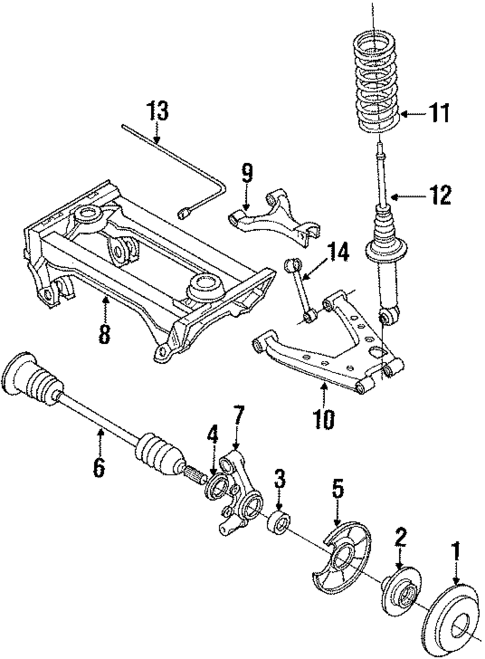 13
11
9
12
14
8
10
7
4
6
3
5
2
1