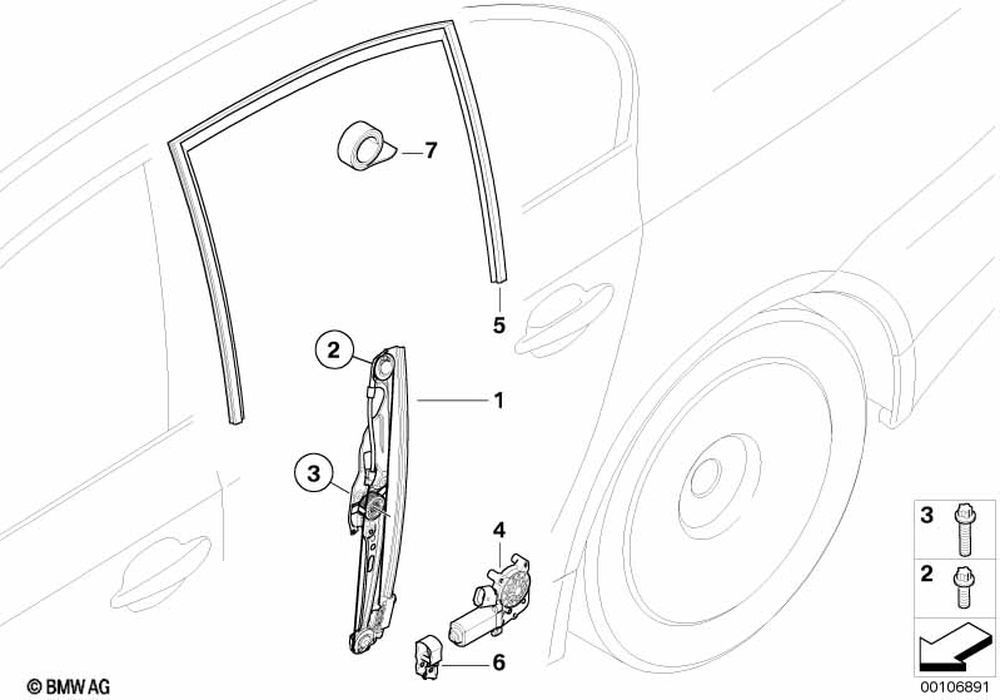 7
5
2
1
3
4
6
3
2
© BMW AG
00106891