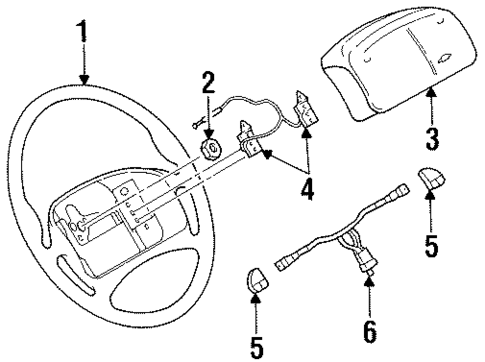 1
2
3
4
5
5
6