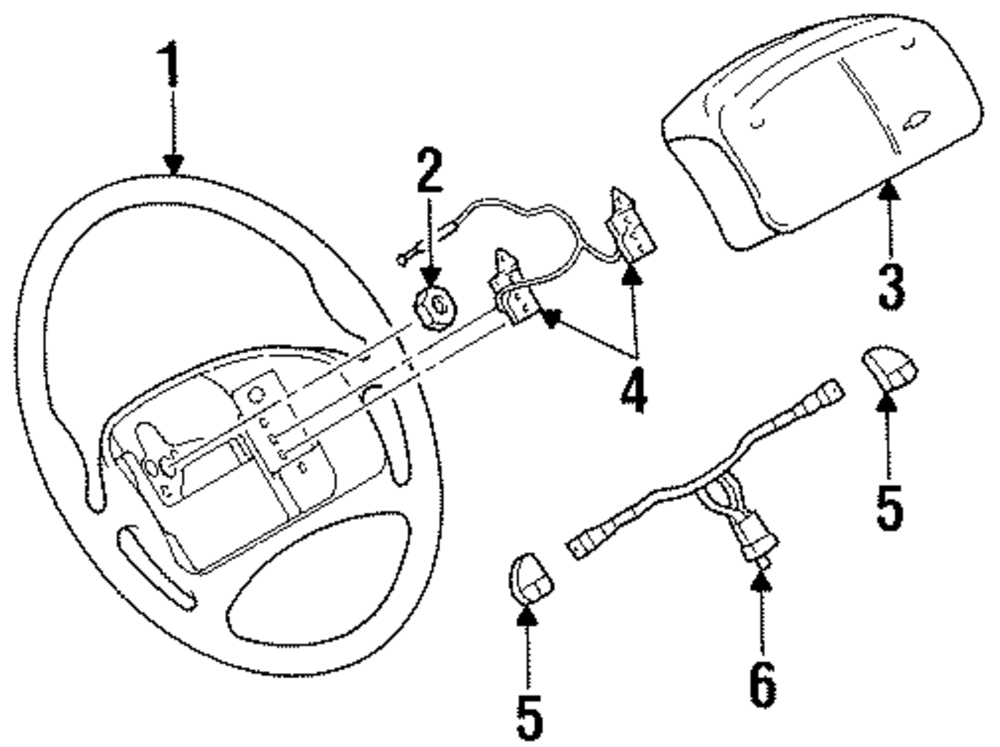 1
2
3
4
5
5
6