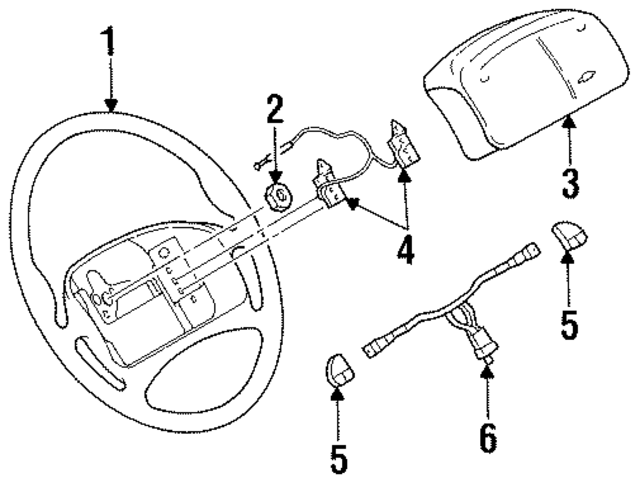 1
2
3
4
5
5
6