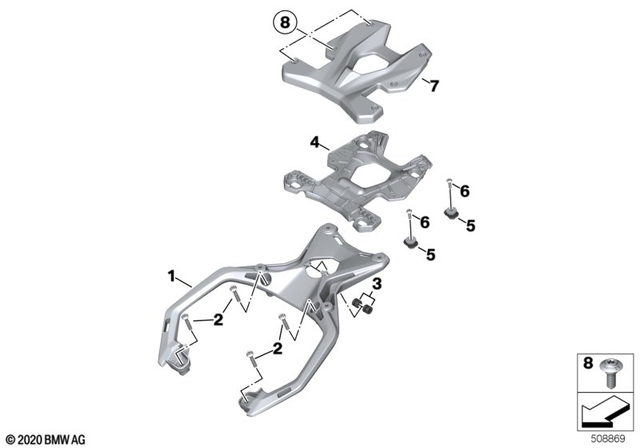 8
7
4
6
6
5
5
1
3
2
2
8
© 2020 BMW AG
508869