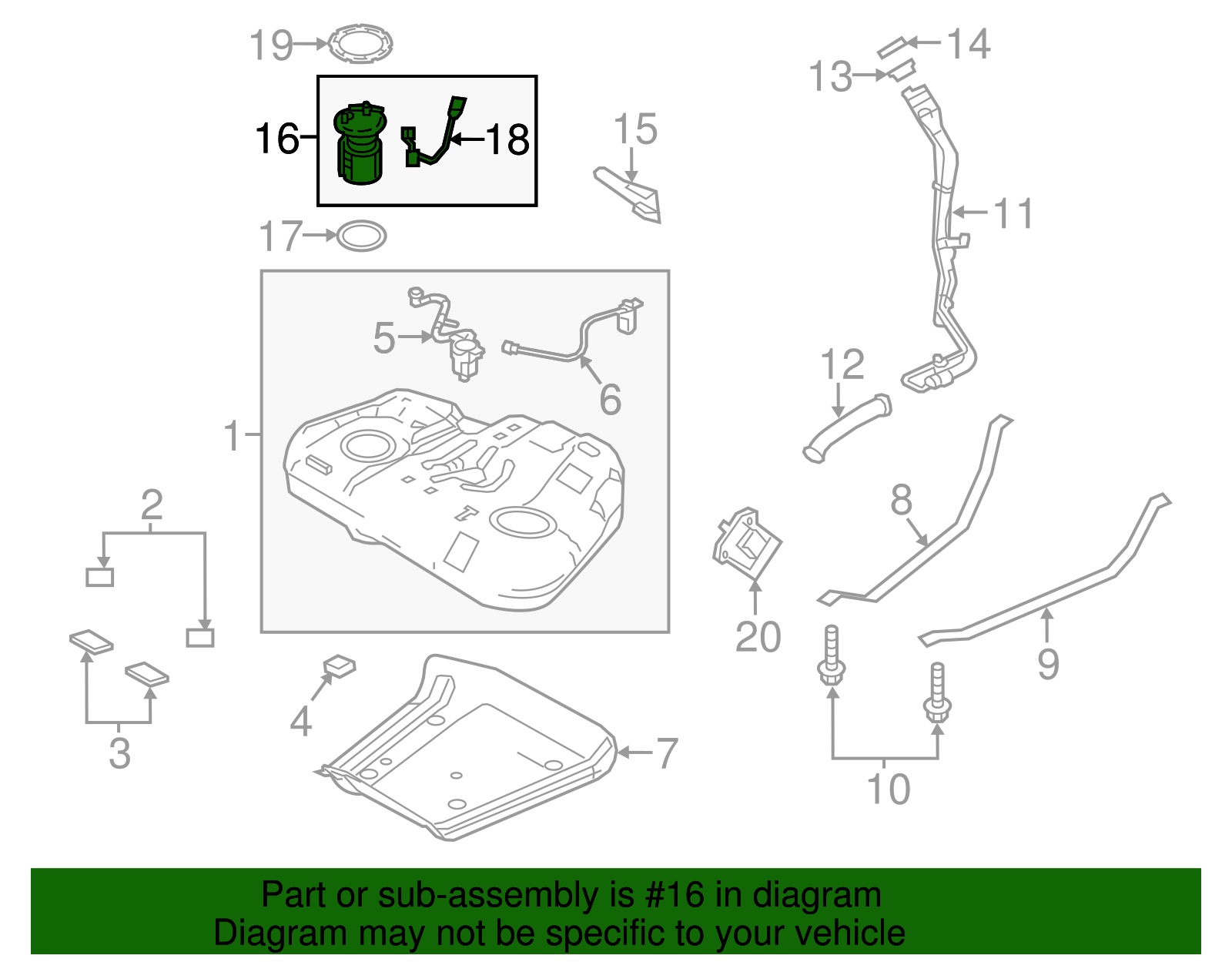 19
14
13
16
18
15
11
17
5
6
12
1
2
8
20
9
3
4
7
10

Part or sub-assembly is #16 in diagram
Diagram may not be specific to your vehicle