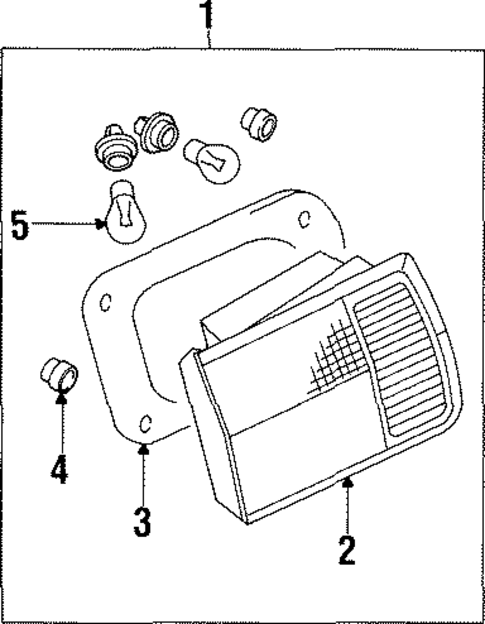 1
5
4
3
2