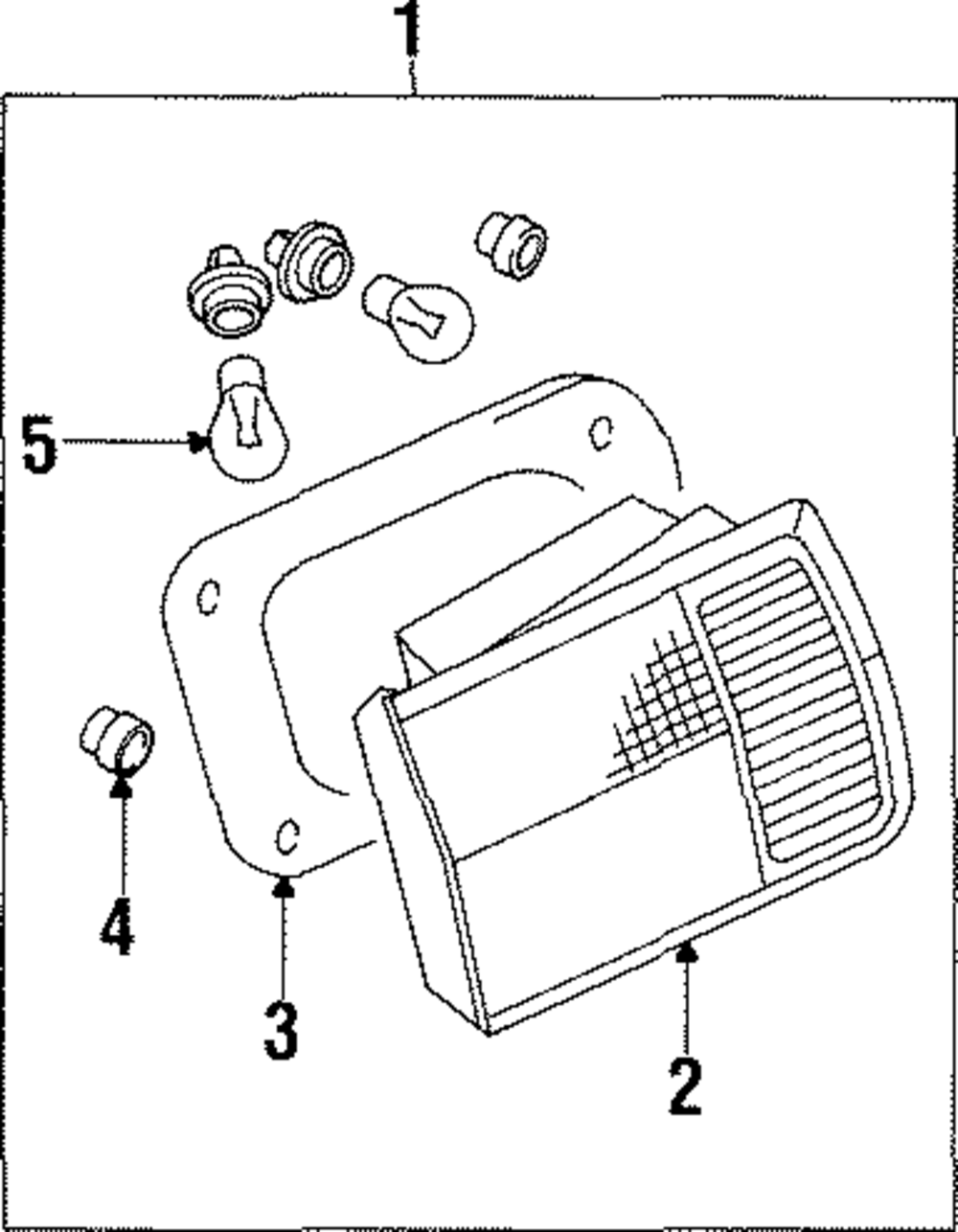 1

5

4

3

2