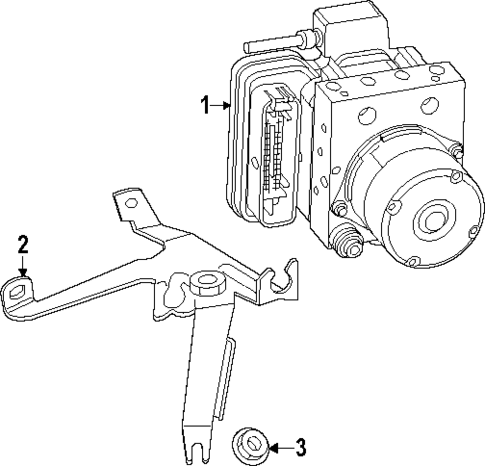 1
2
3