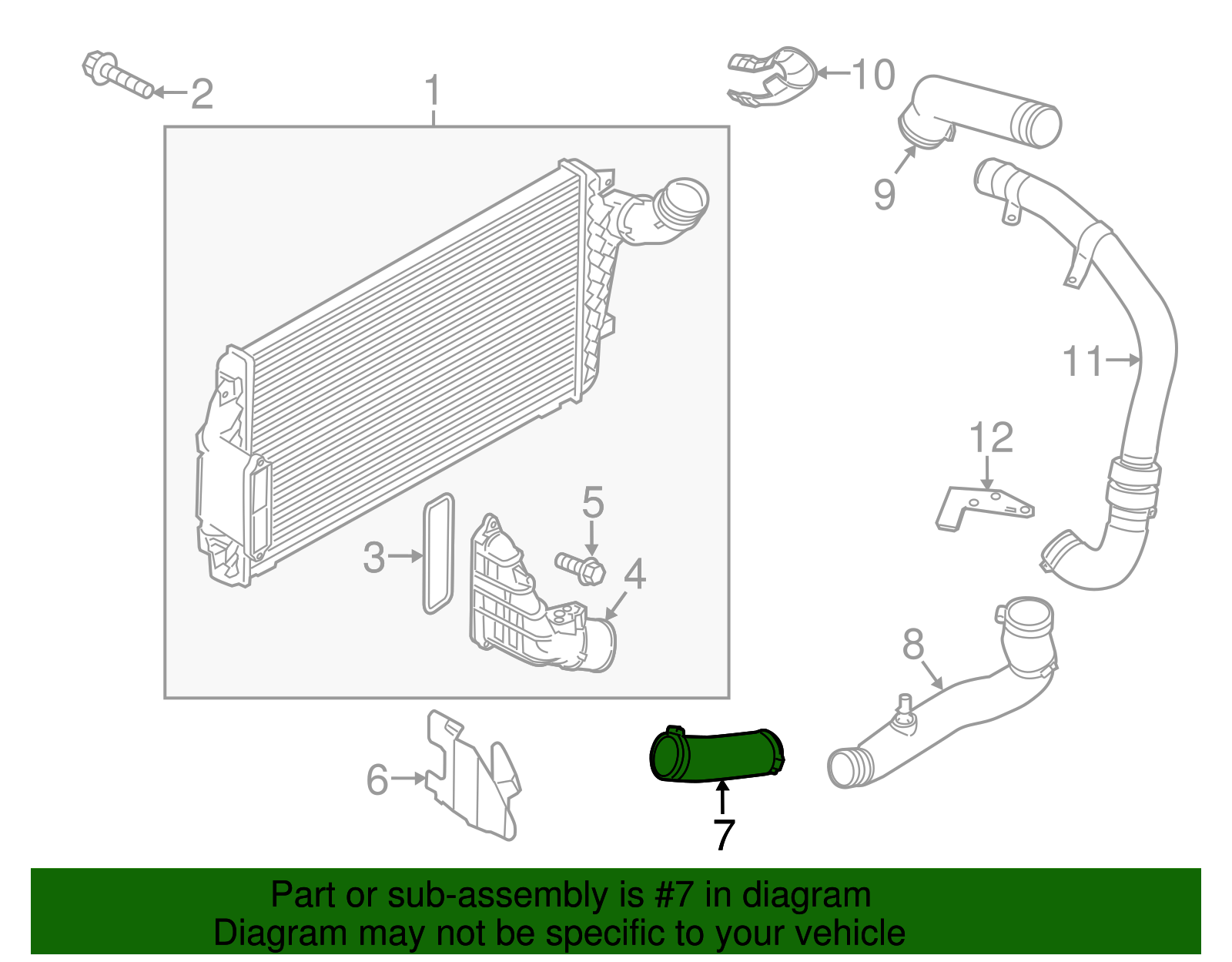 2
1
10
9
11
12
5
3
4
8
6
7

Part or sub-assembly is #7 in diagram
Diagram may not be specific to your vehicle