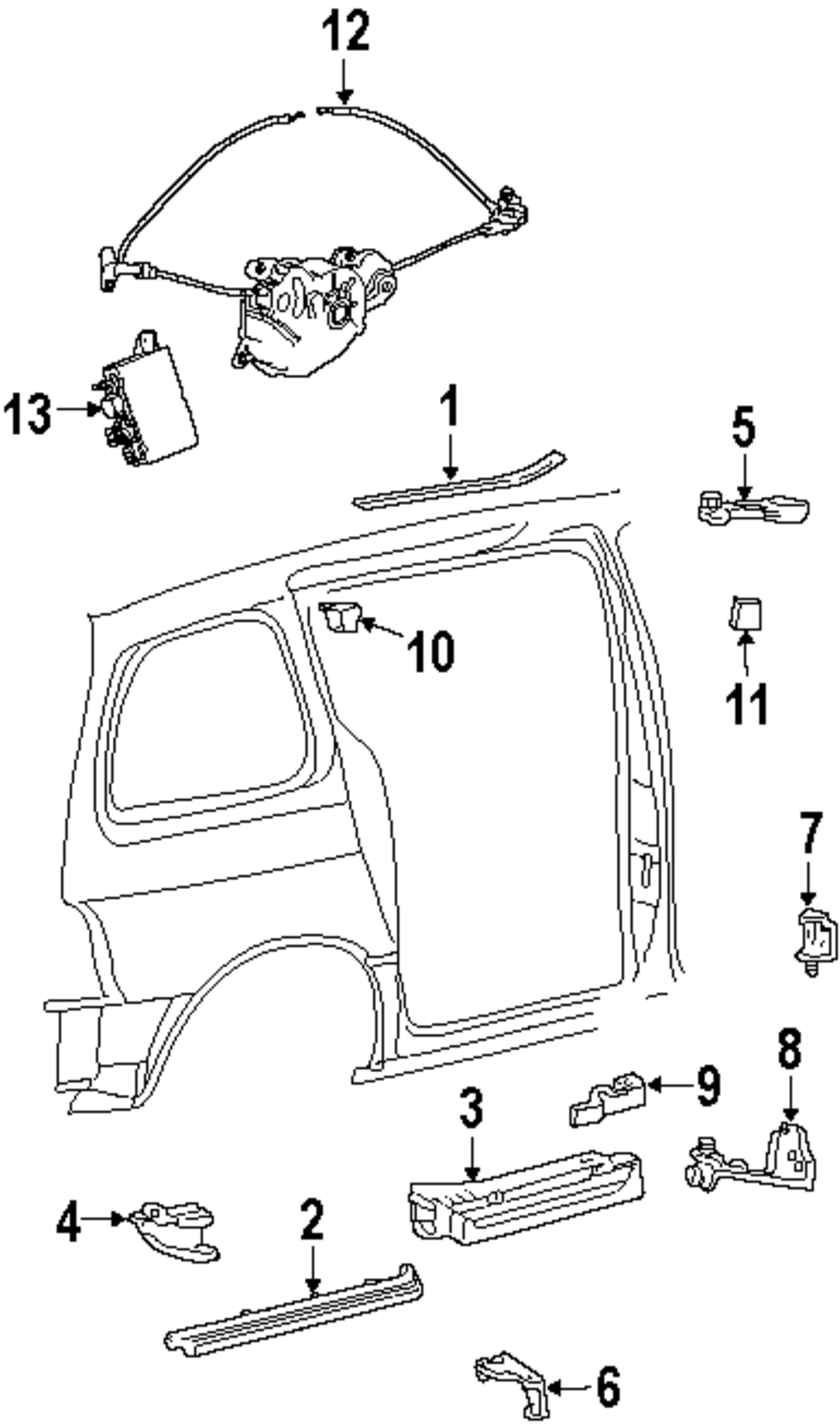 12
13
1
5
10
11
7
8
9
3
4
2
6