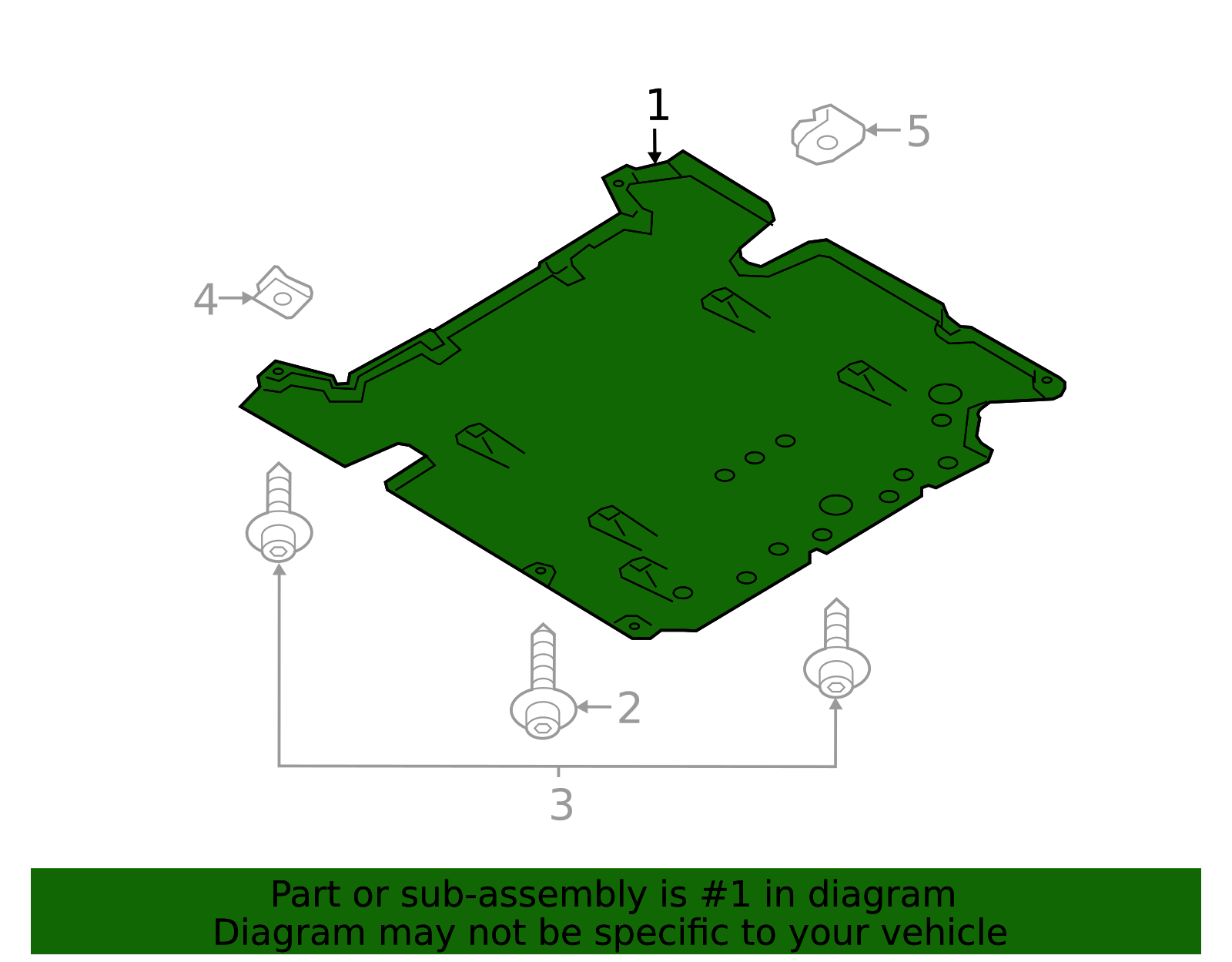 1

5

4

2

3

Part or sub-assembly is #1 in diagram
Diagram may not be specific to your vehicle