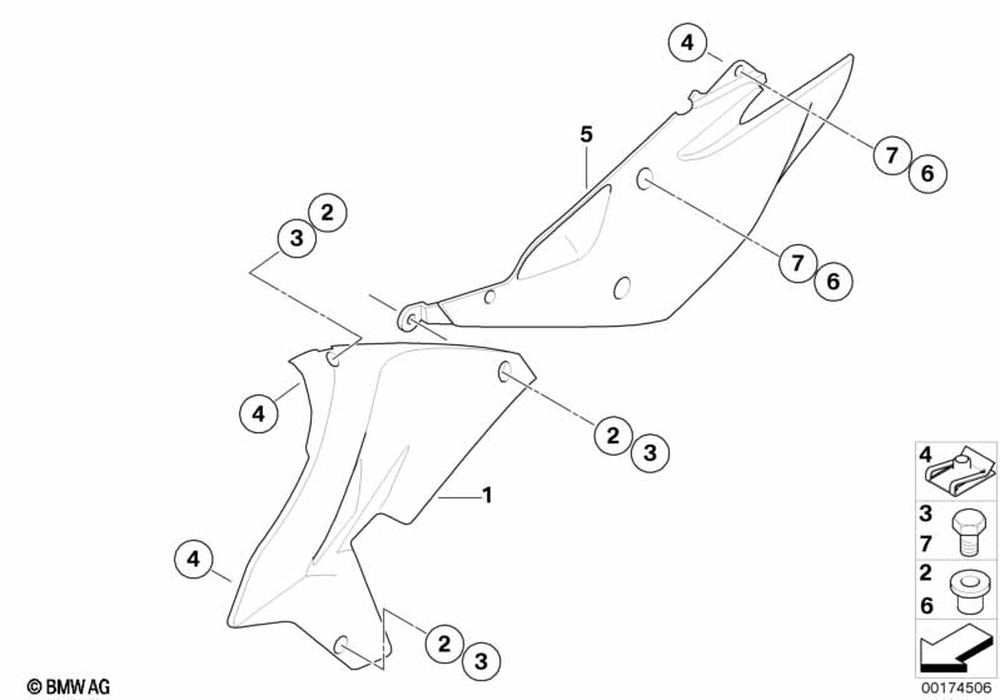 4
5
7
6
2
3
7
6
4
2
3
1
4
2
3
4
3
7
2
6
© BMW AG
00174506