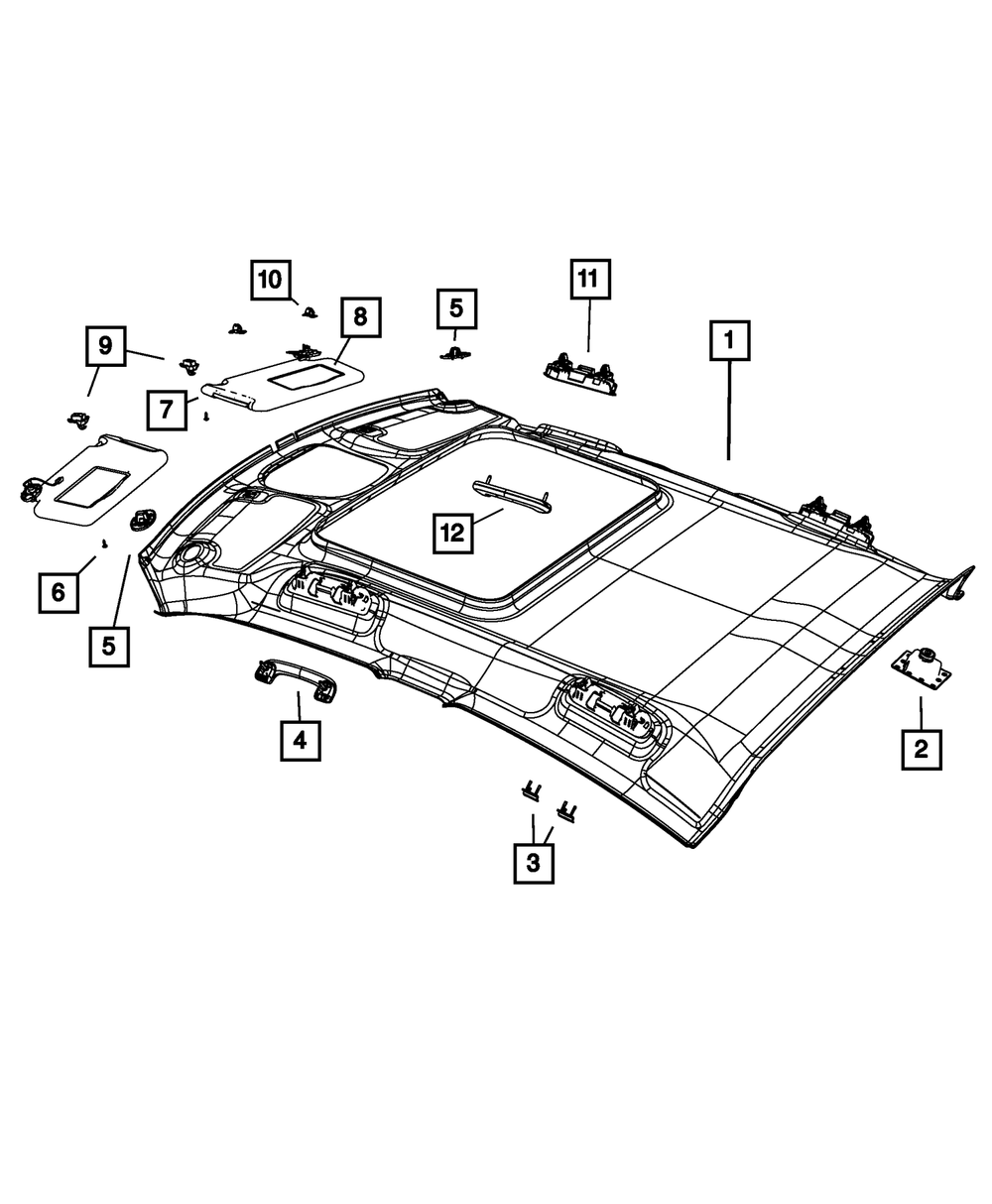 10
8
5
11
1
9
7
12
6
5
4
2
3