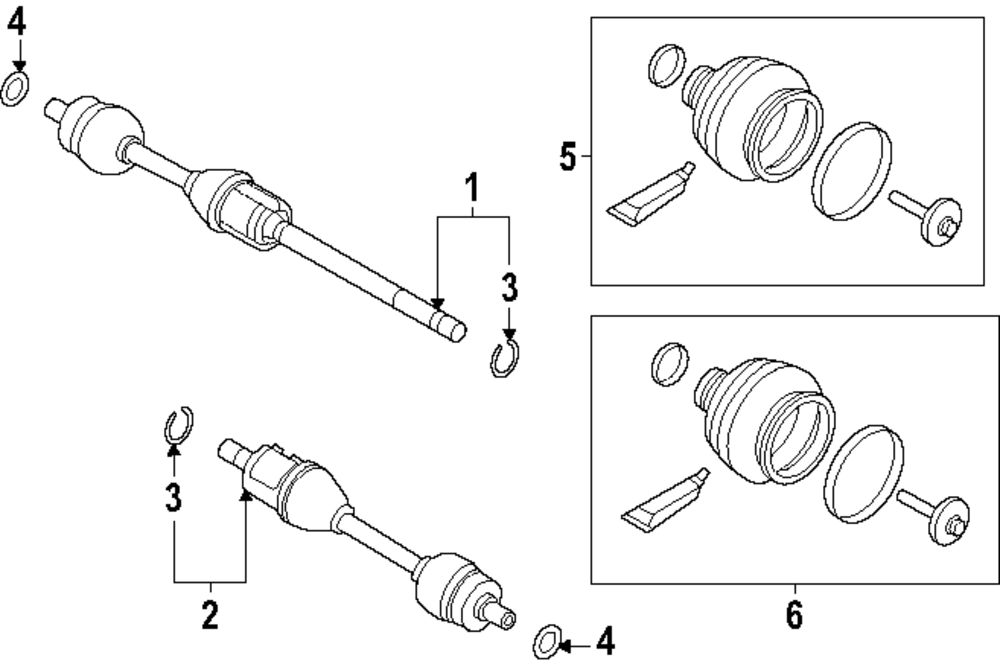 4
1
3
5
3
2
4
6