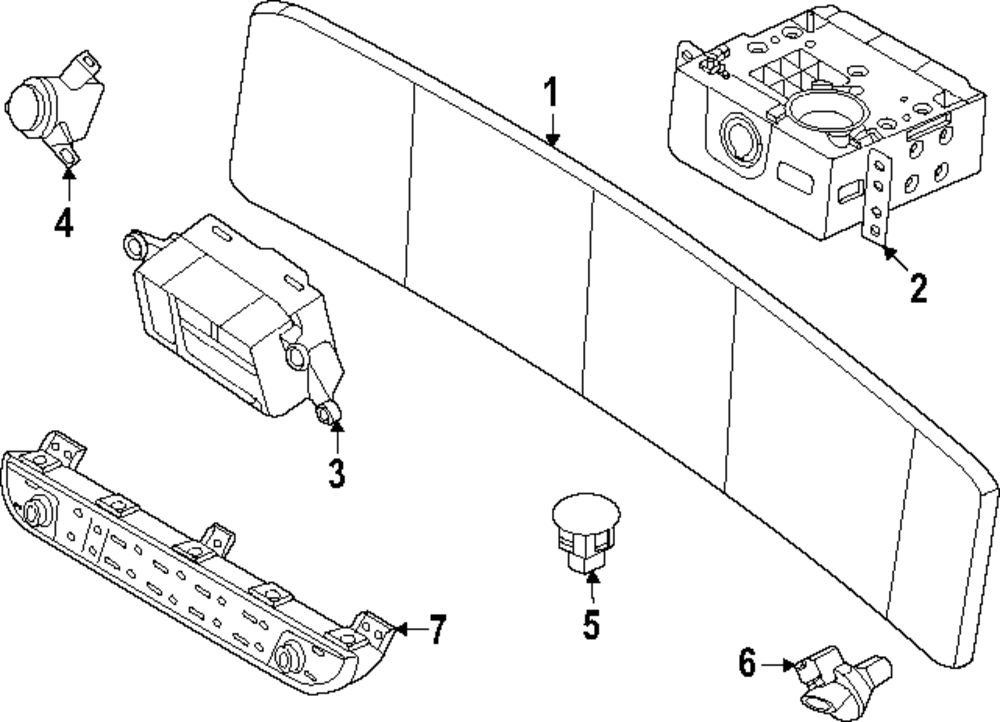 1
2
4
3
5
7
6