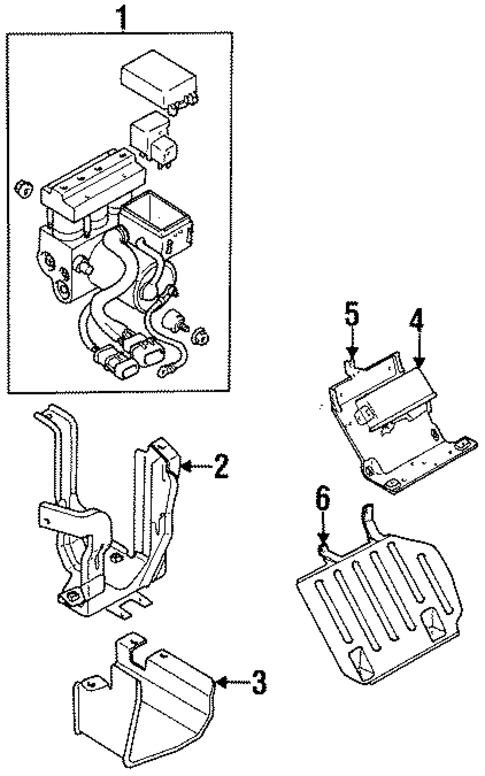 1
5
4
2
6
3