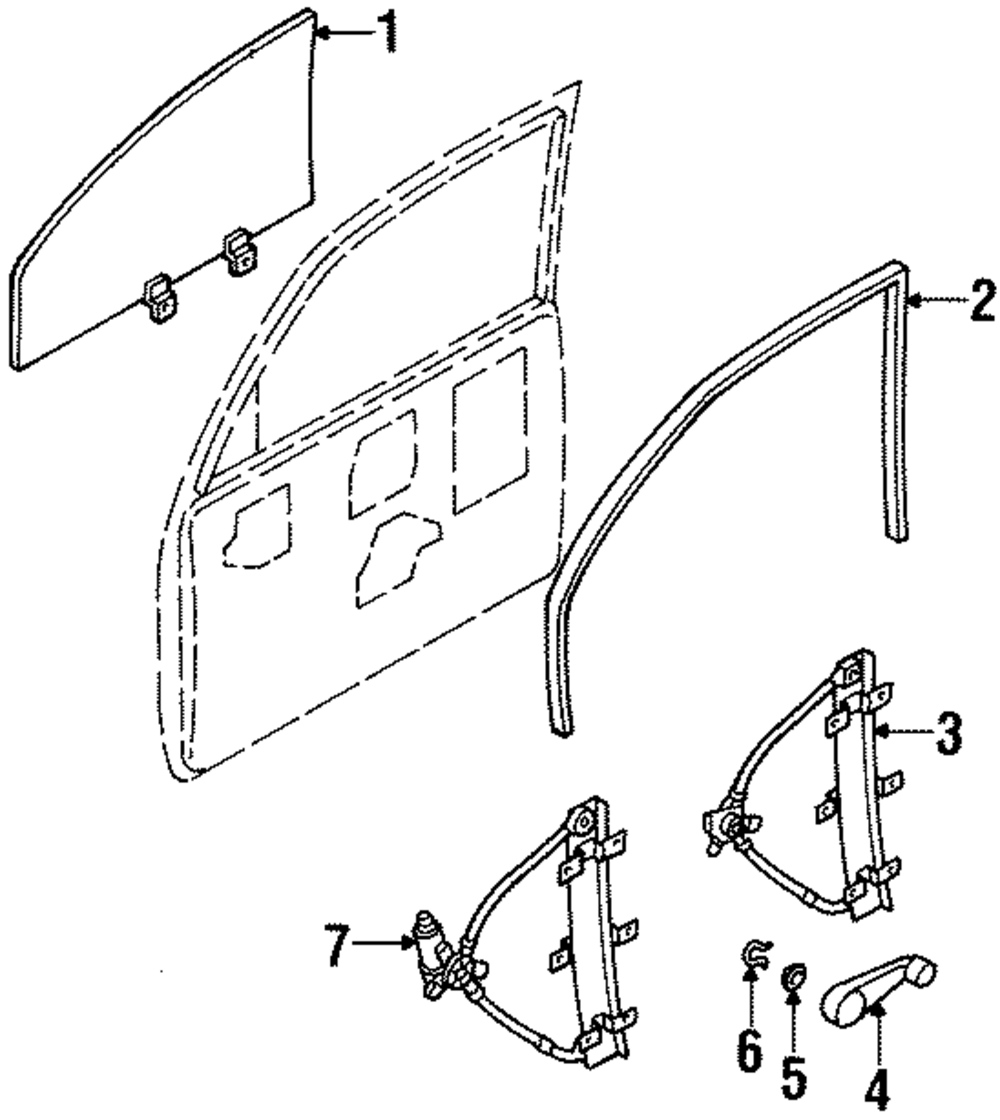 1
2
3
7
6
5
4