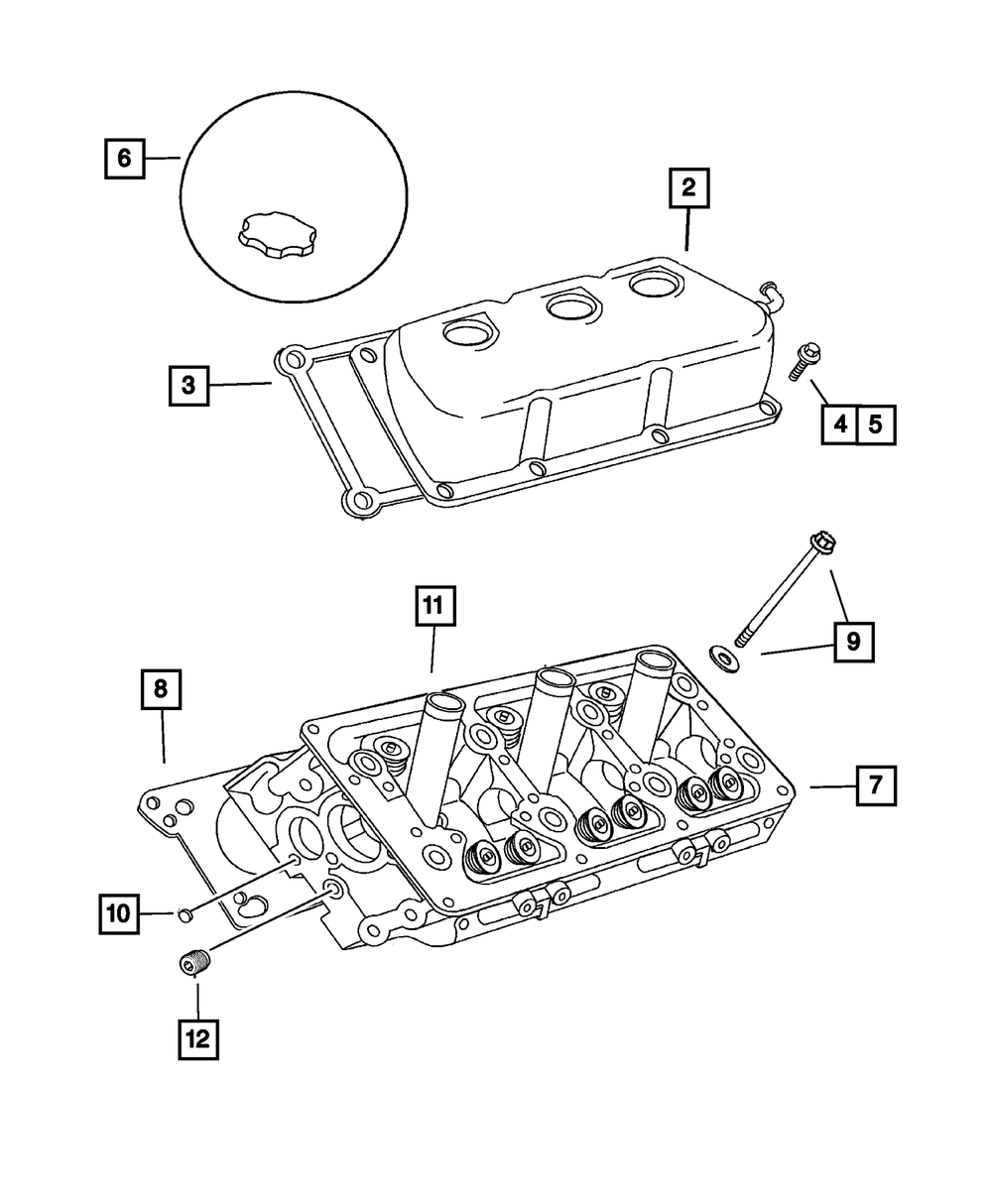 6
2
3
4 5
11
9
8
7
10
12