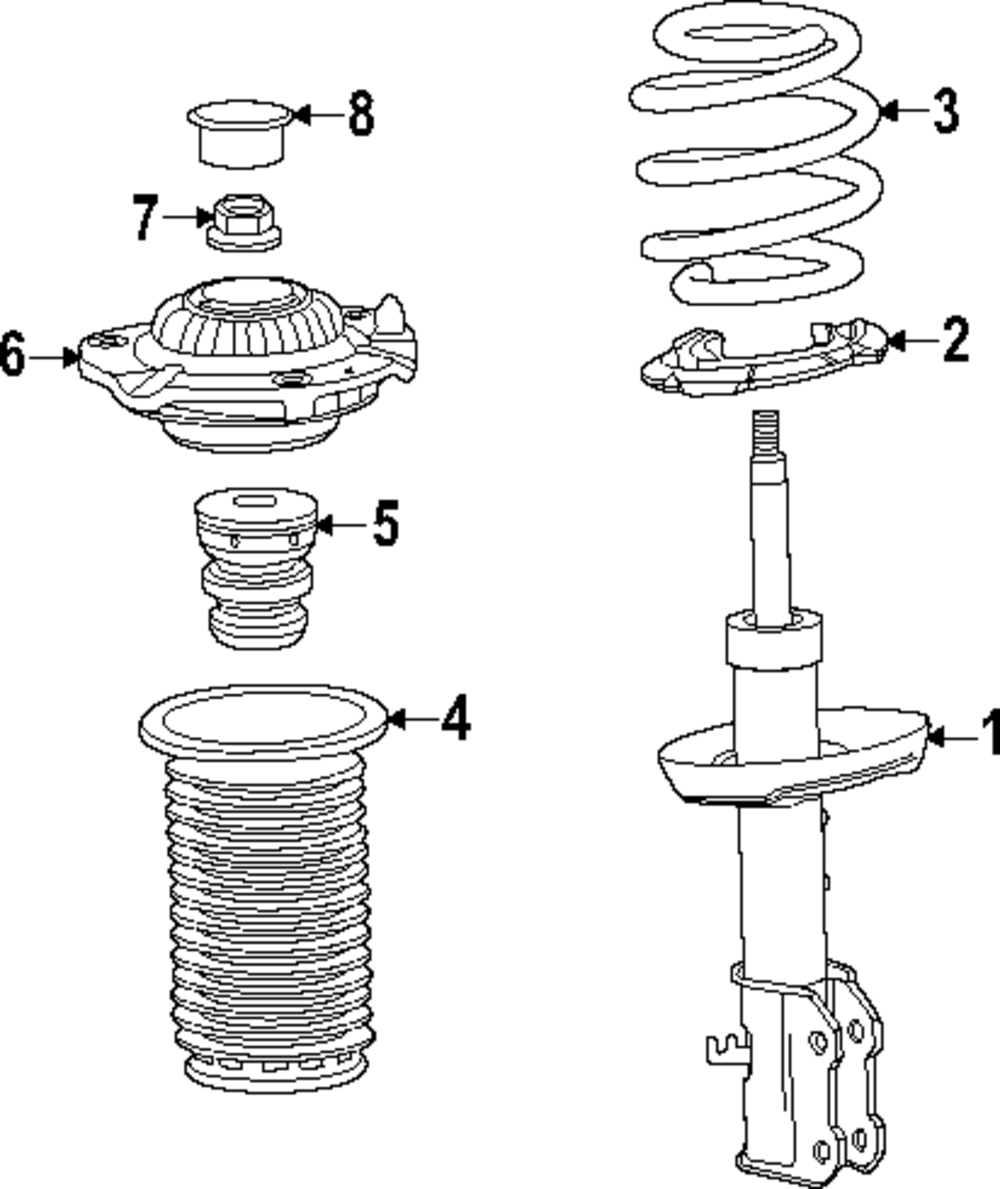 8
3
7
6
2
5
4
1