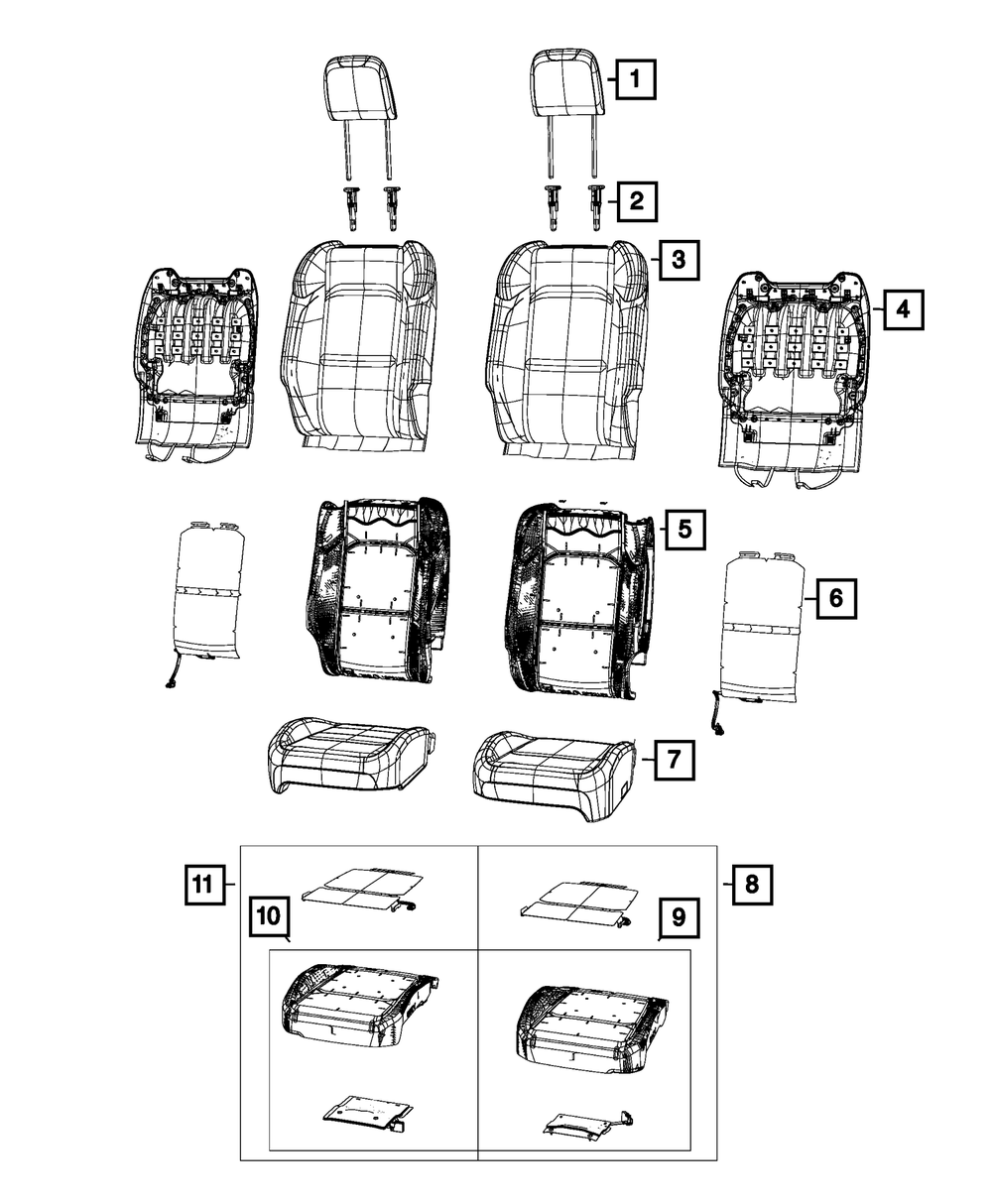 1
2
3
4
5
6
7
11
8
10
9