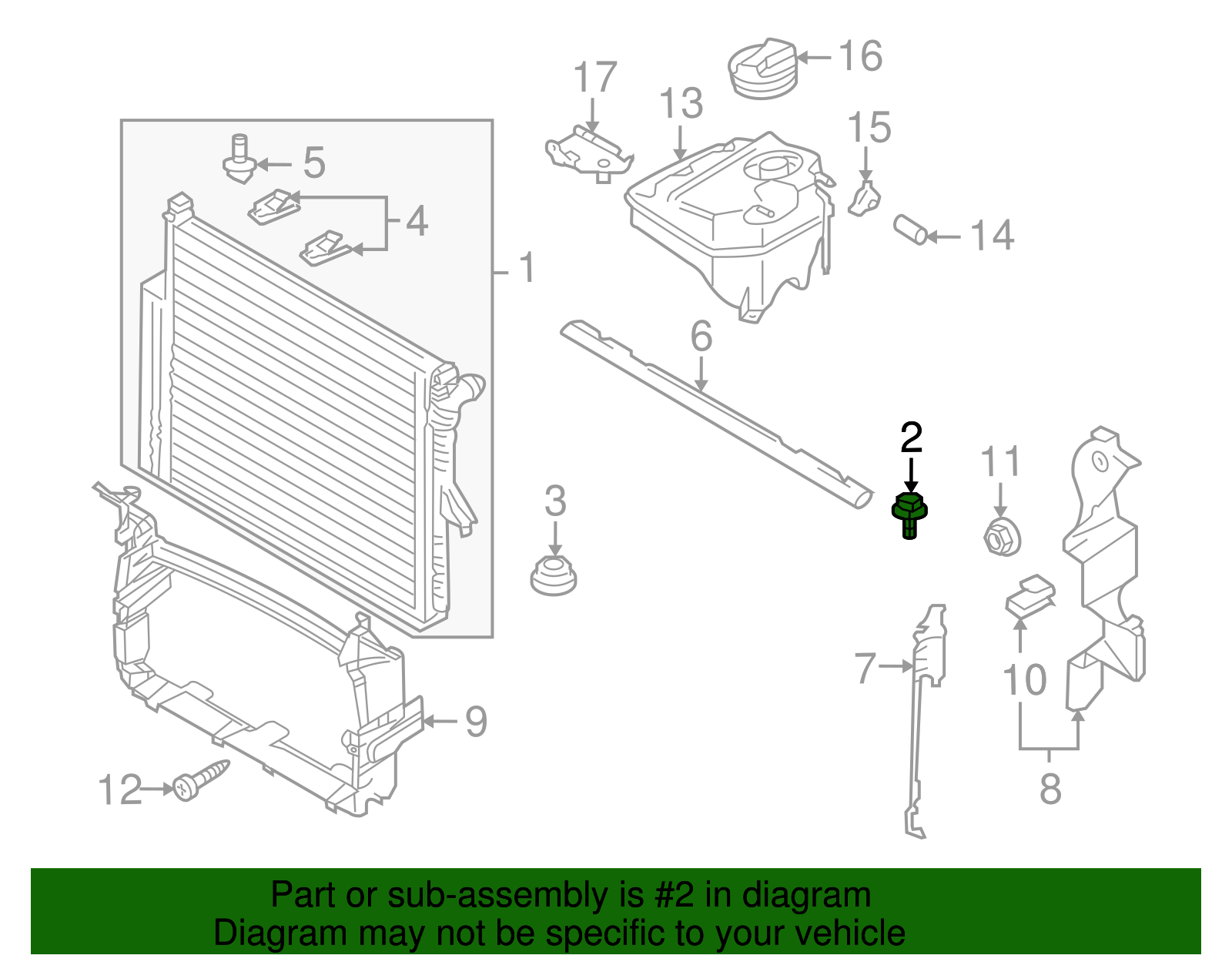 16
17
13
15
5
4
14
1
6
2
11
3
7
10
9
8
12

Part or sub-assembly is #2 in diagram
Diagram may not be specific to your vehicle