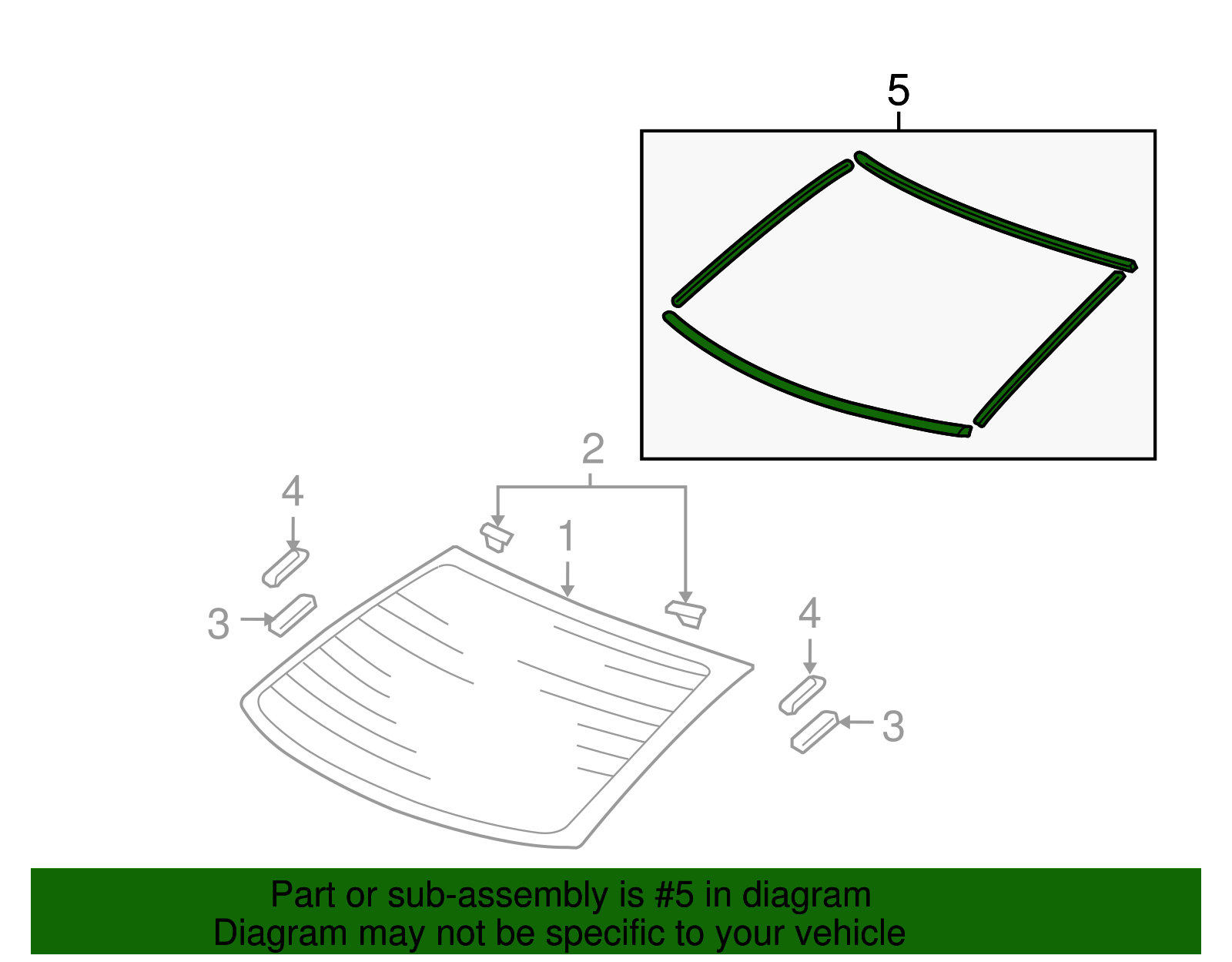 5

2

4

1

3

4

3

Part or sub-assembly is #5 in diagram
Diagram may not be specific to your vehicle