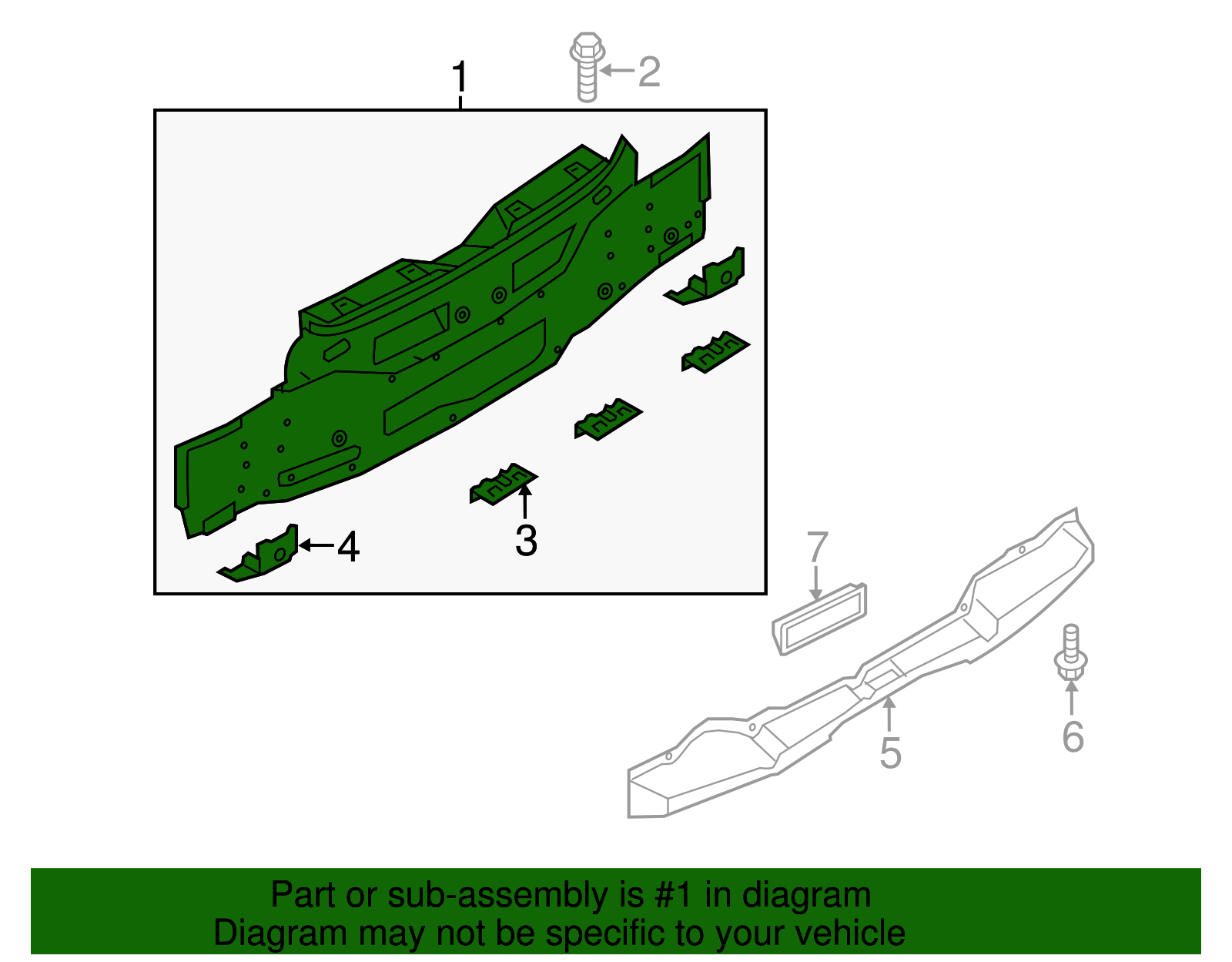 1
2
4
3
7
5
6

Part or sub-assembly is #1 in diagram
Diagram may not be specific to your vehicle