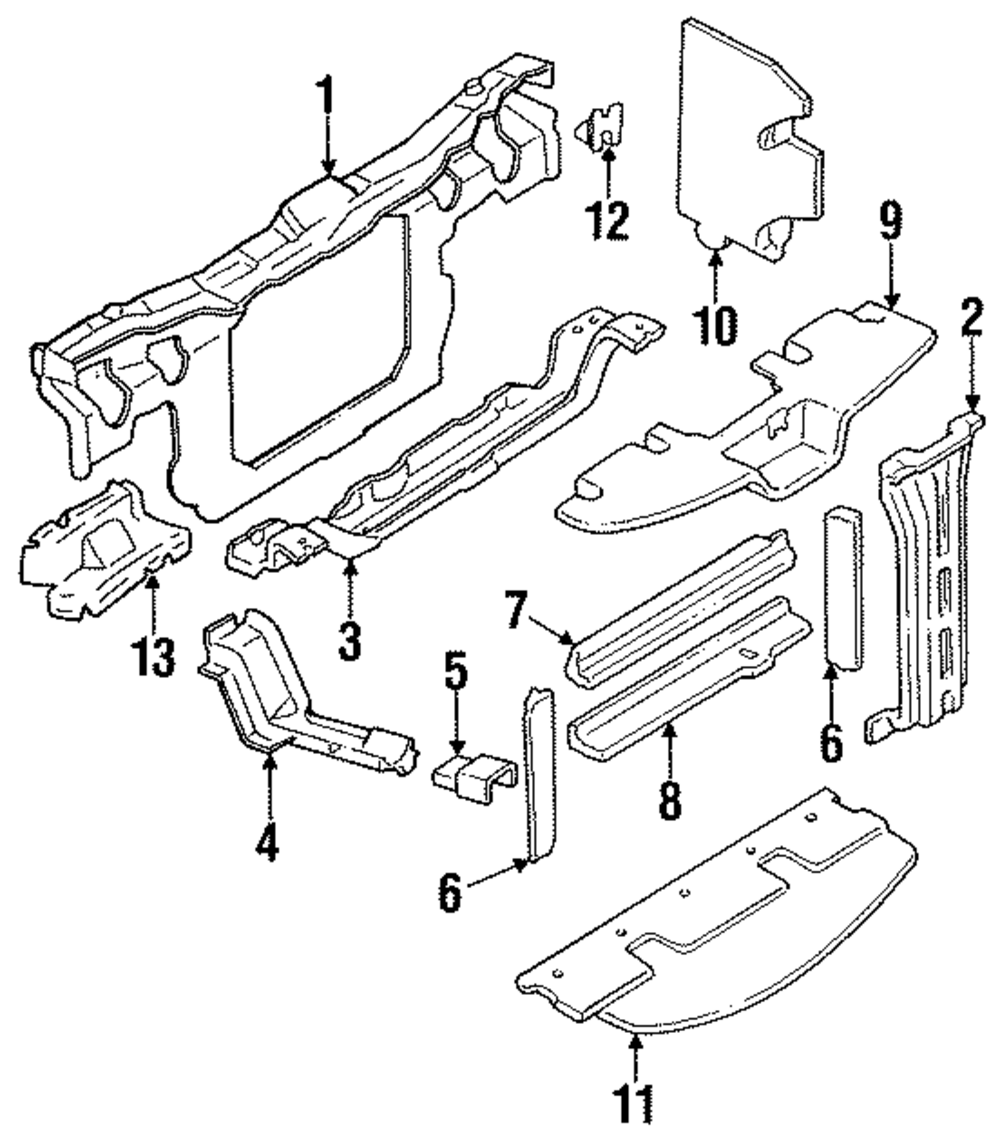 1
12
10
9
2
13
3
7
5
6
4
8
6
11