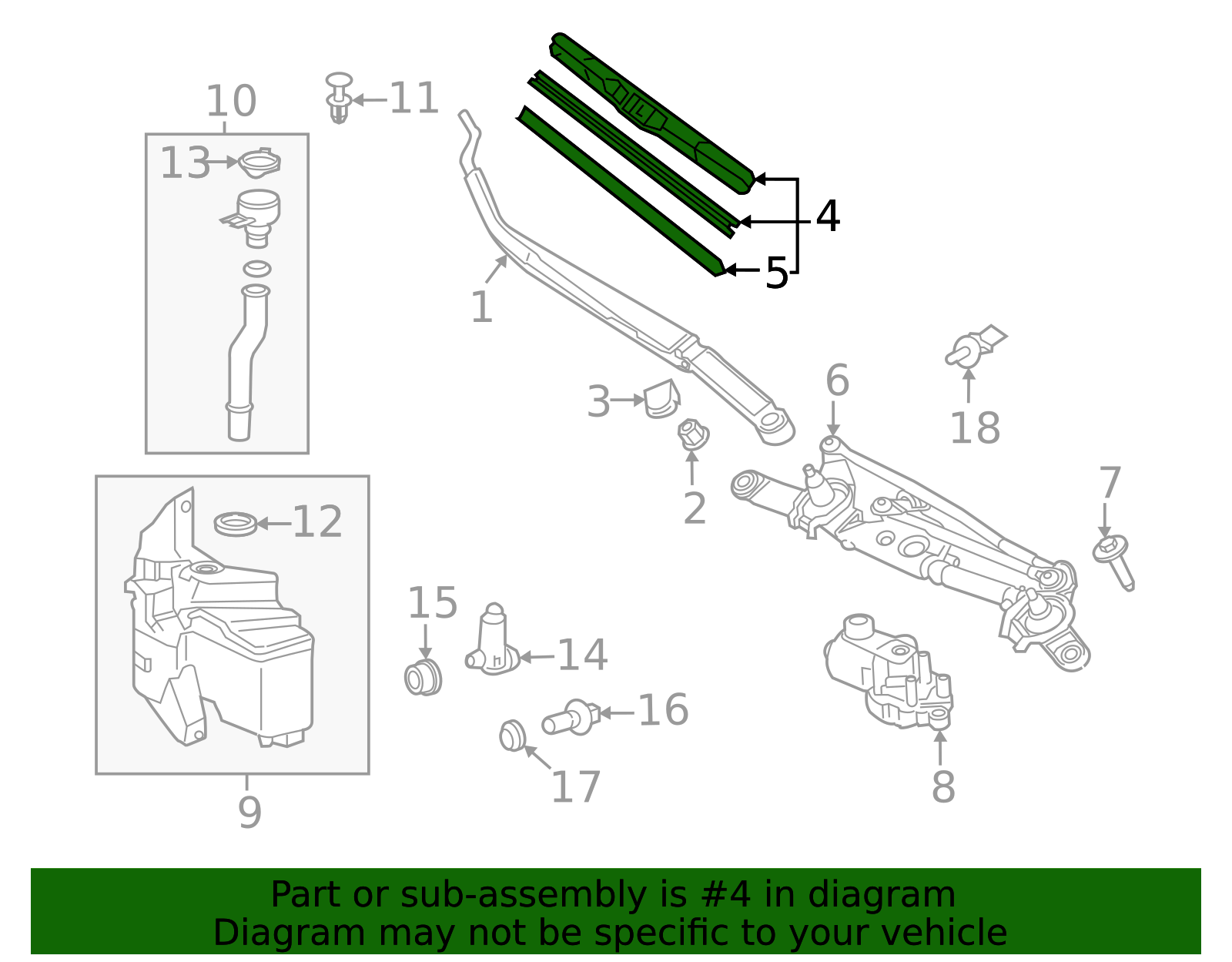 10
11
13
4
5
1
3
6
18
2
7
12
15
14
16
17
8
9

Part or sub-assembly is #4 in diagram
Diagram may not be specific to your vehicle