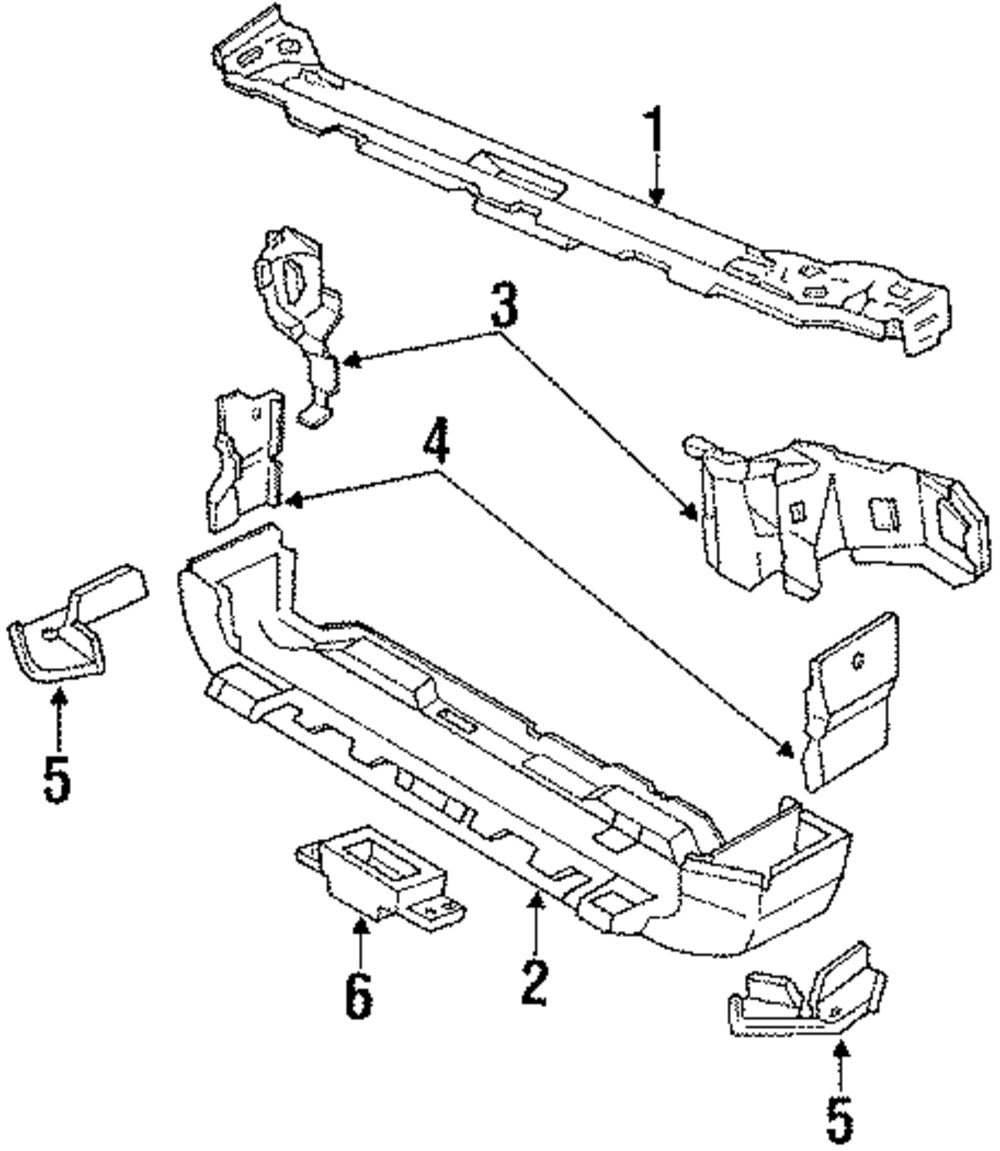 1
3
4
5
6
2
5