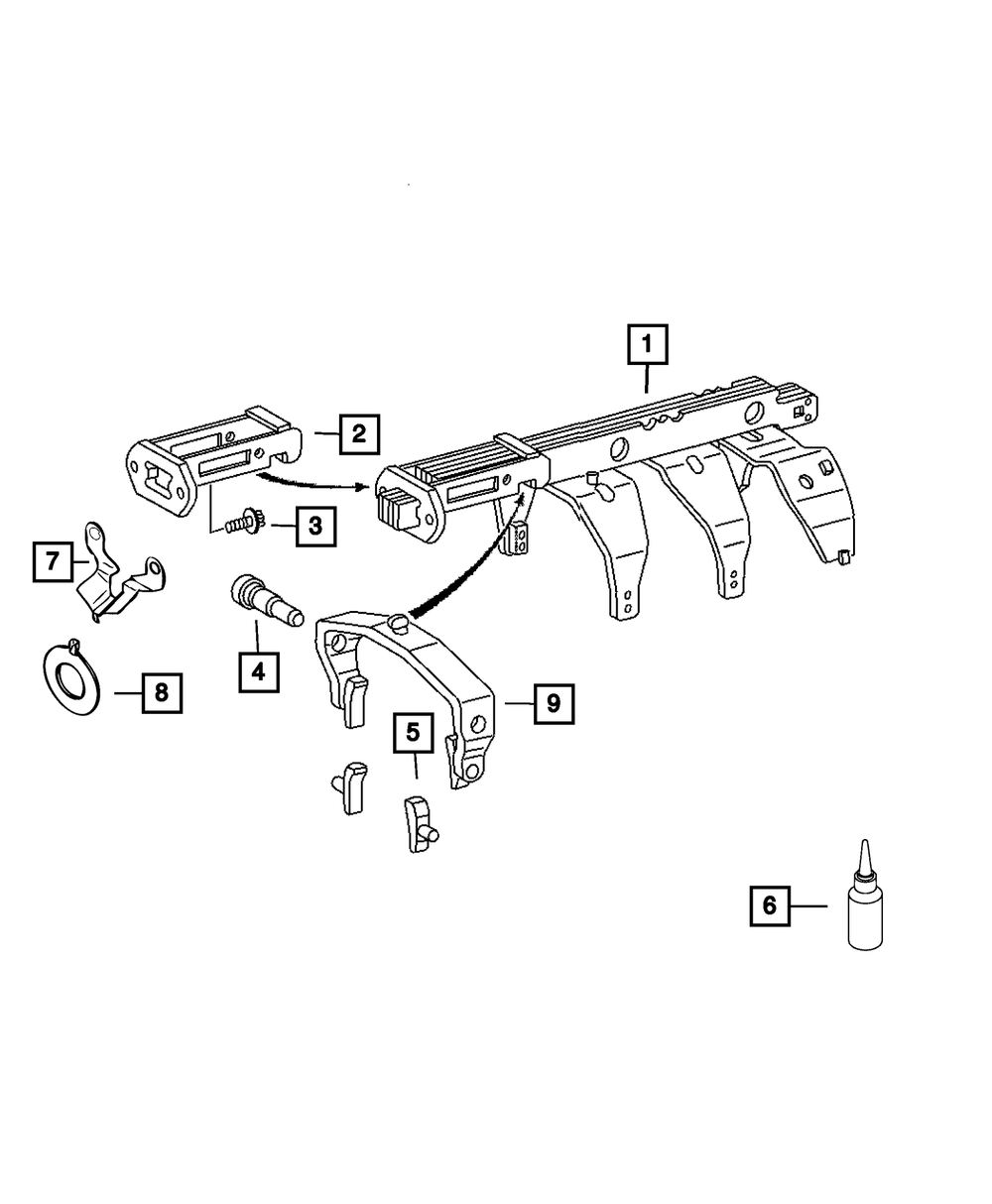 1
2
3
7
4
8
9
5
6