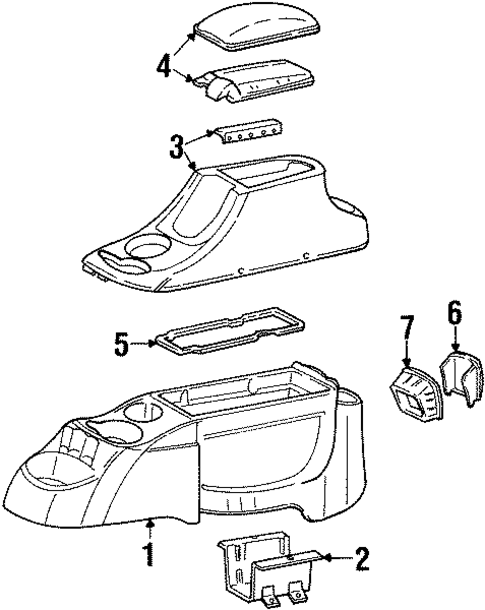 4
3
5
7
6
1
2