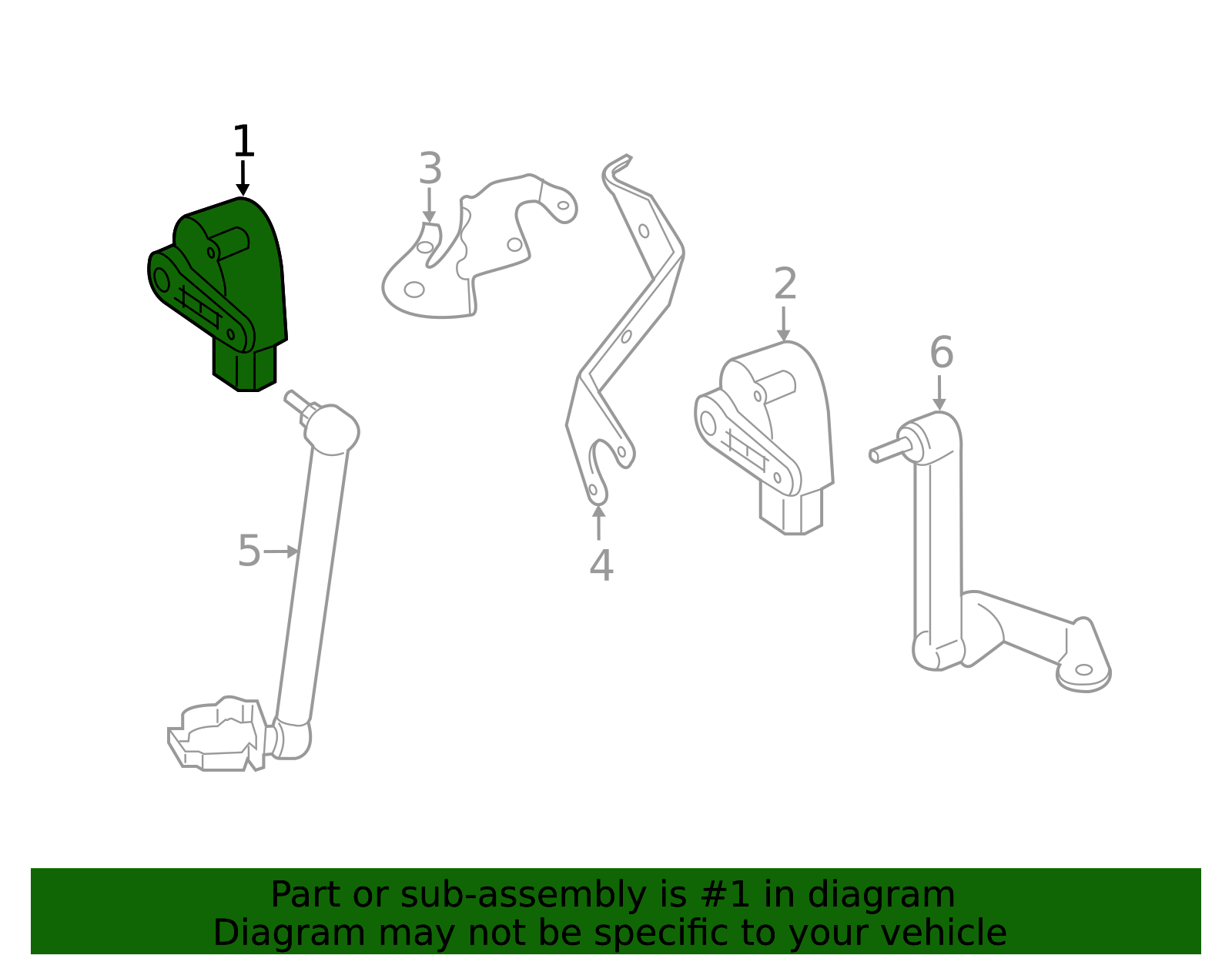 1
3
2
6
5
4

Part or sub-assembly is #1 in diagram
Diagram may not be specific to your vehicle