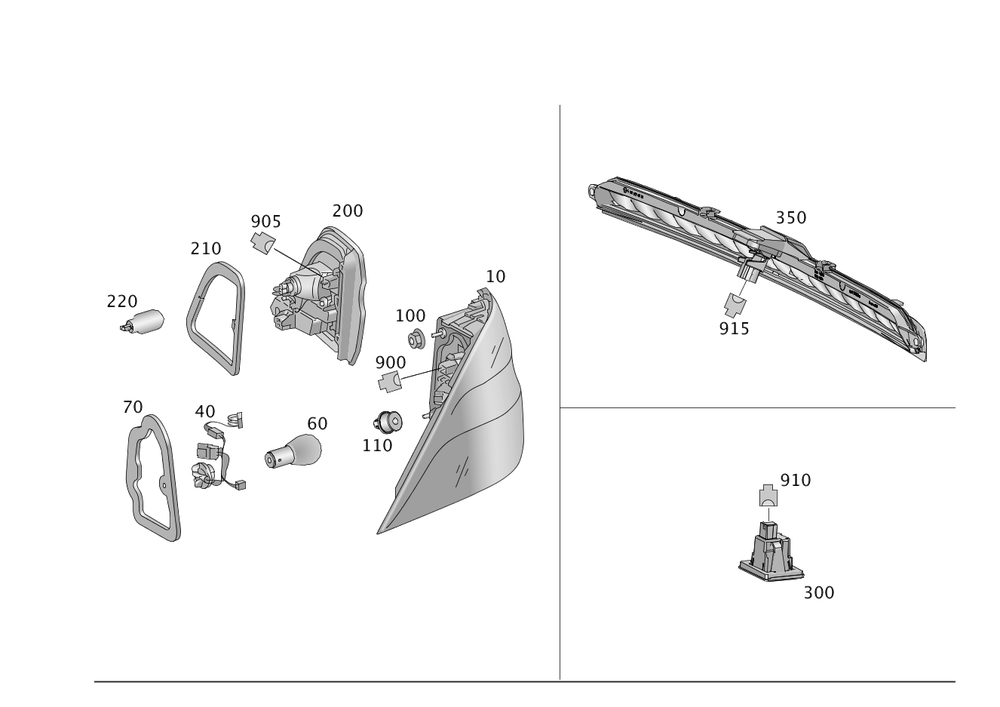 905
200
210
10
220
100
900
70
40
60
110
350
915
910
300