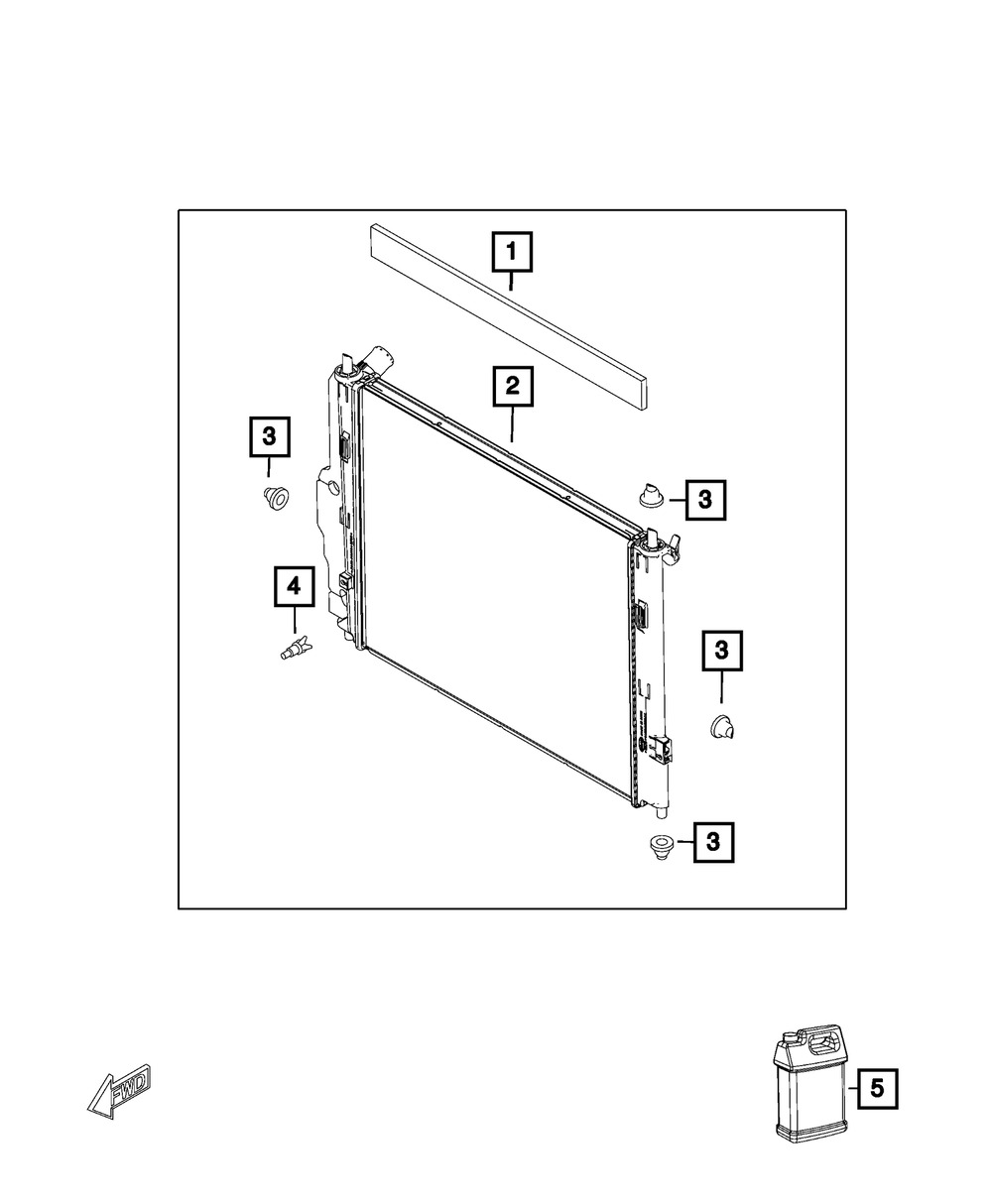 1
2
3
3
4
3
3
FWD
5