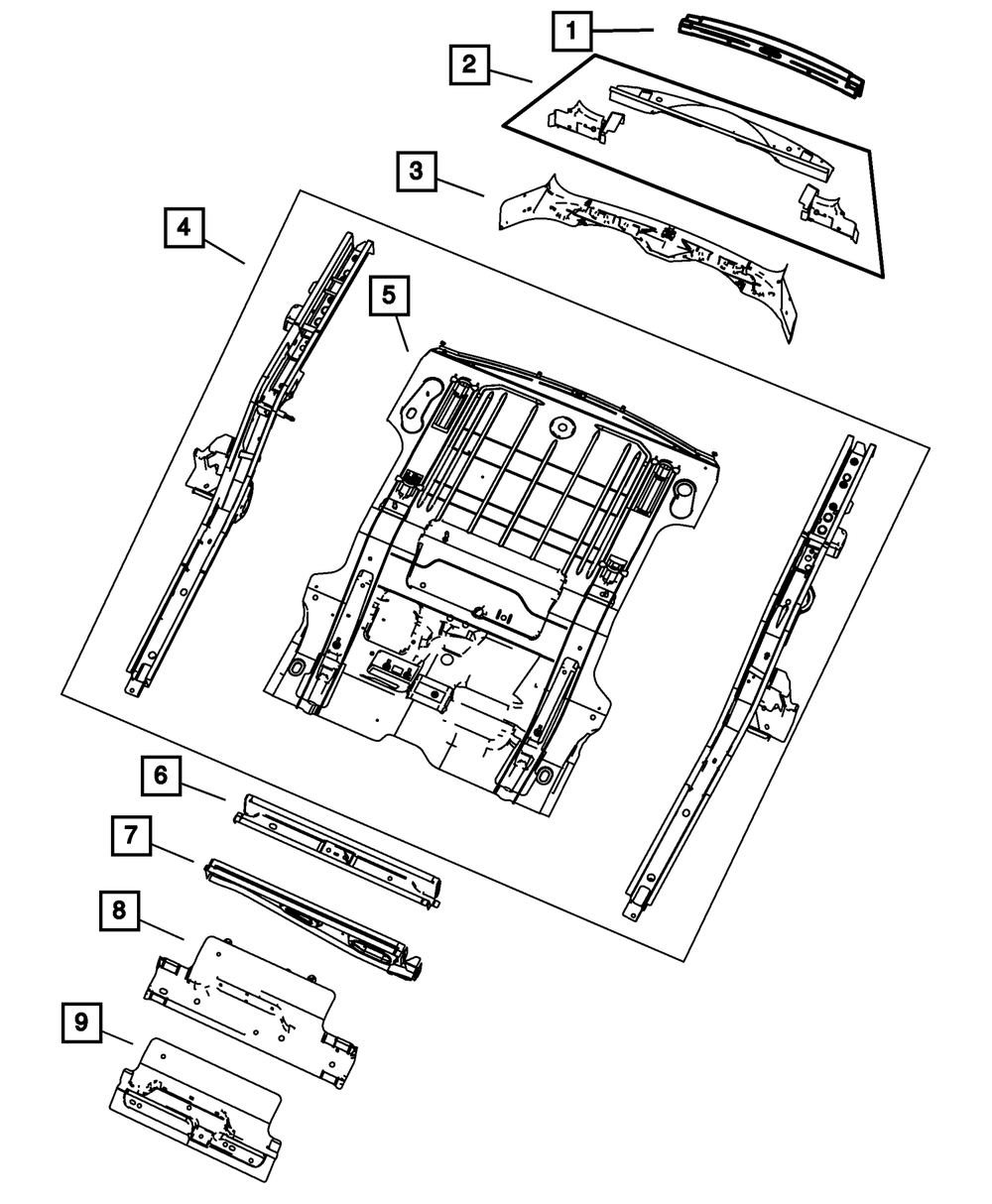 1
2
3
4
5
6
7
8
9