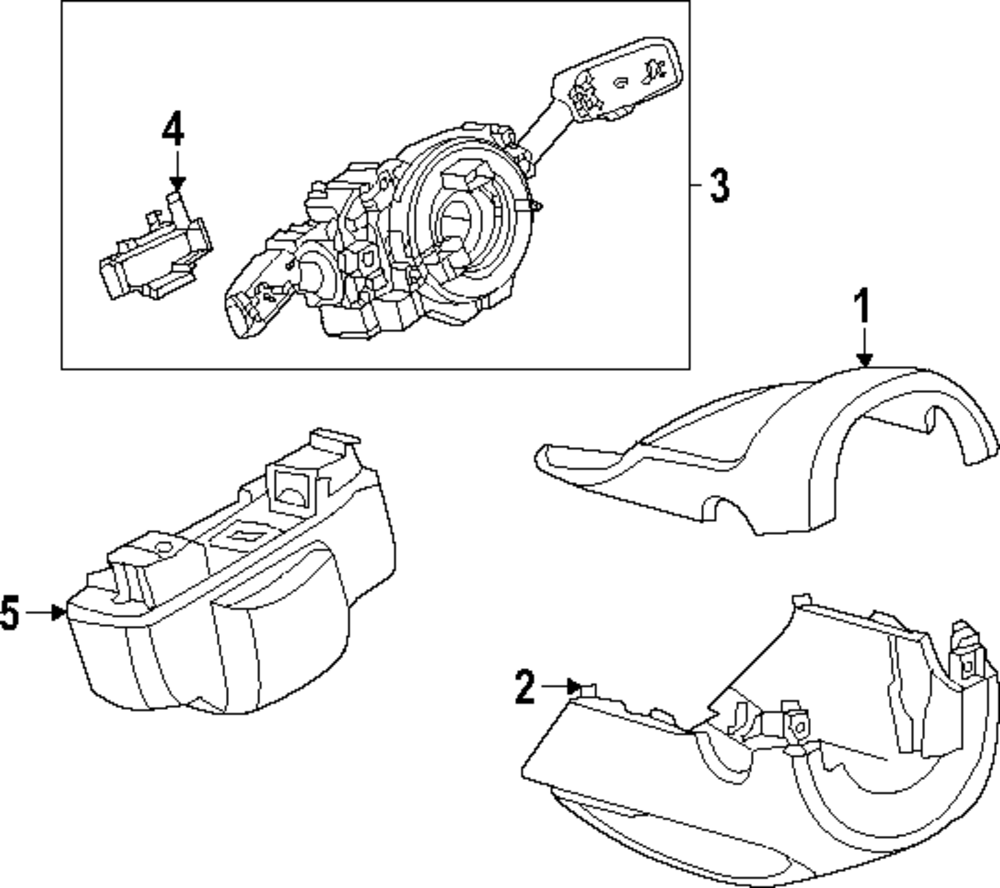 4
3
1
5
2