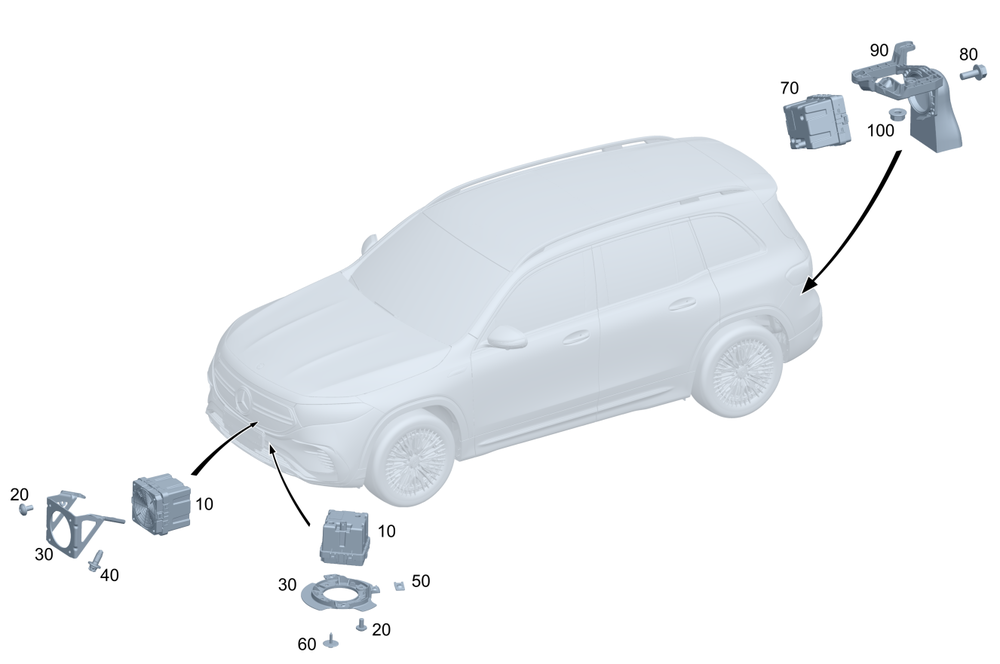 90
80
70
100
20
10
30
40
10
30
50
20
60