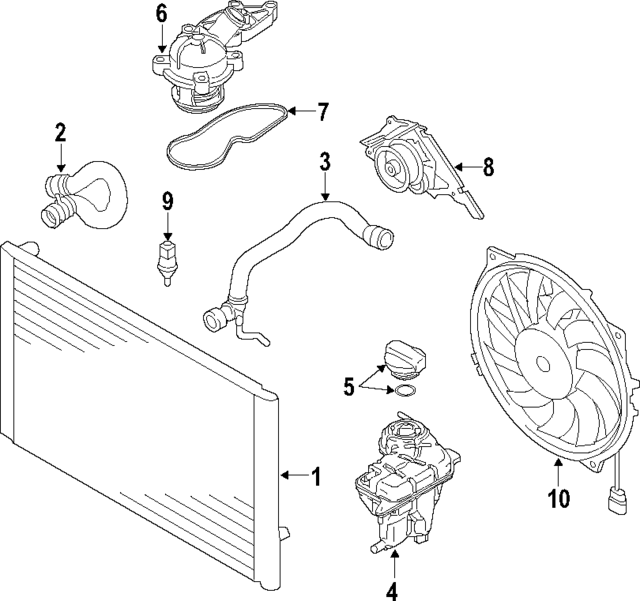 6
7
2
3
8
9
5
1
10
4