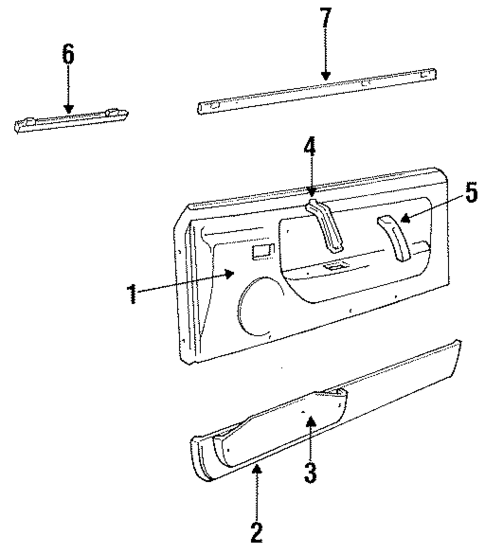 6
7
4
5
1
3
2