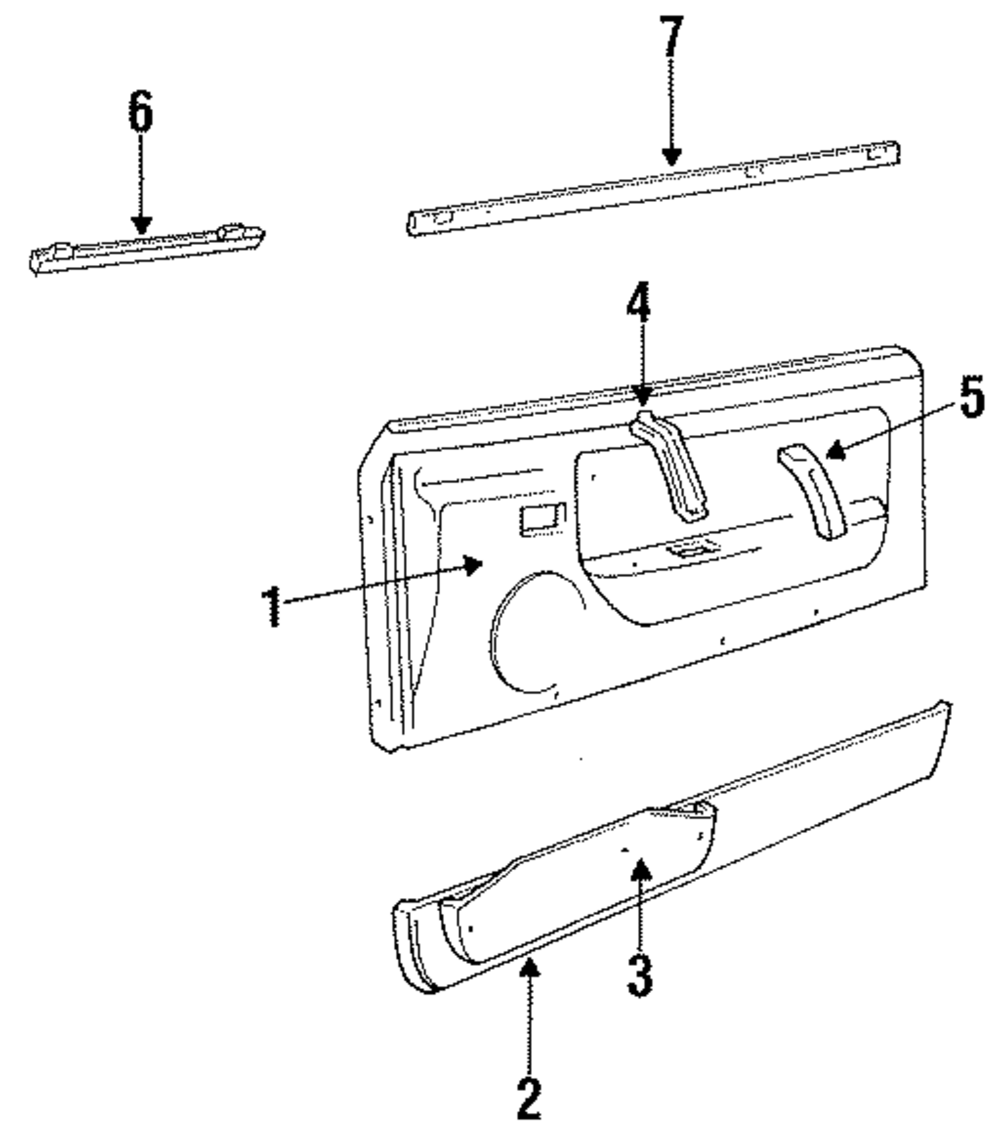 6
7
4
5
1
3
2