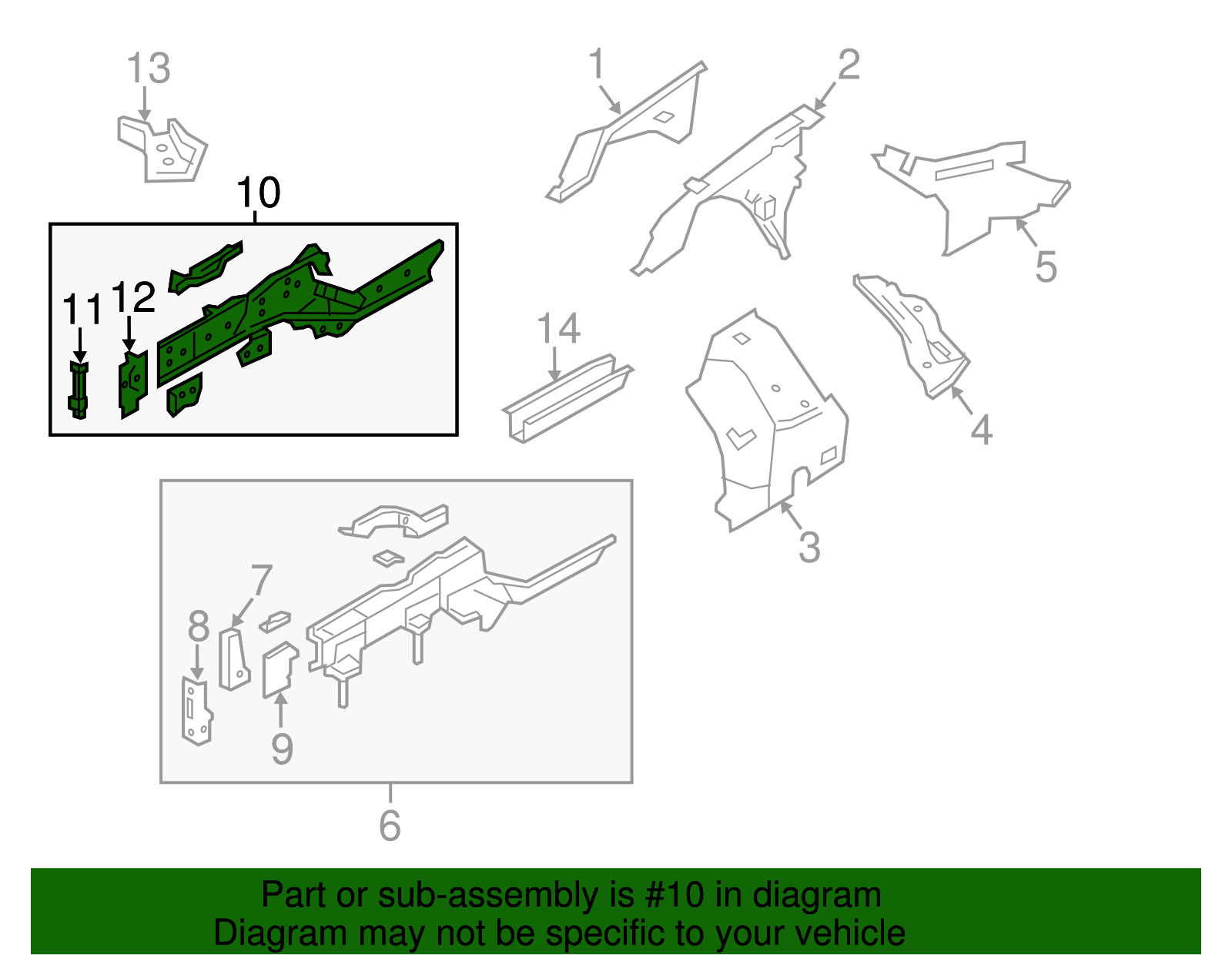 13
1
2
10
5
11
12
14
4
3
7
8
9
6
Part or sub-assembly is #10 in diagram
Diagram may not be specific to your vehicle