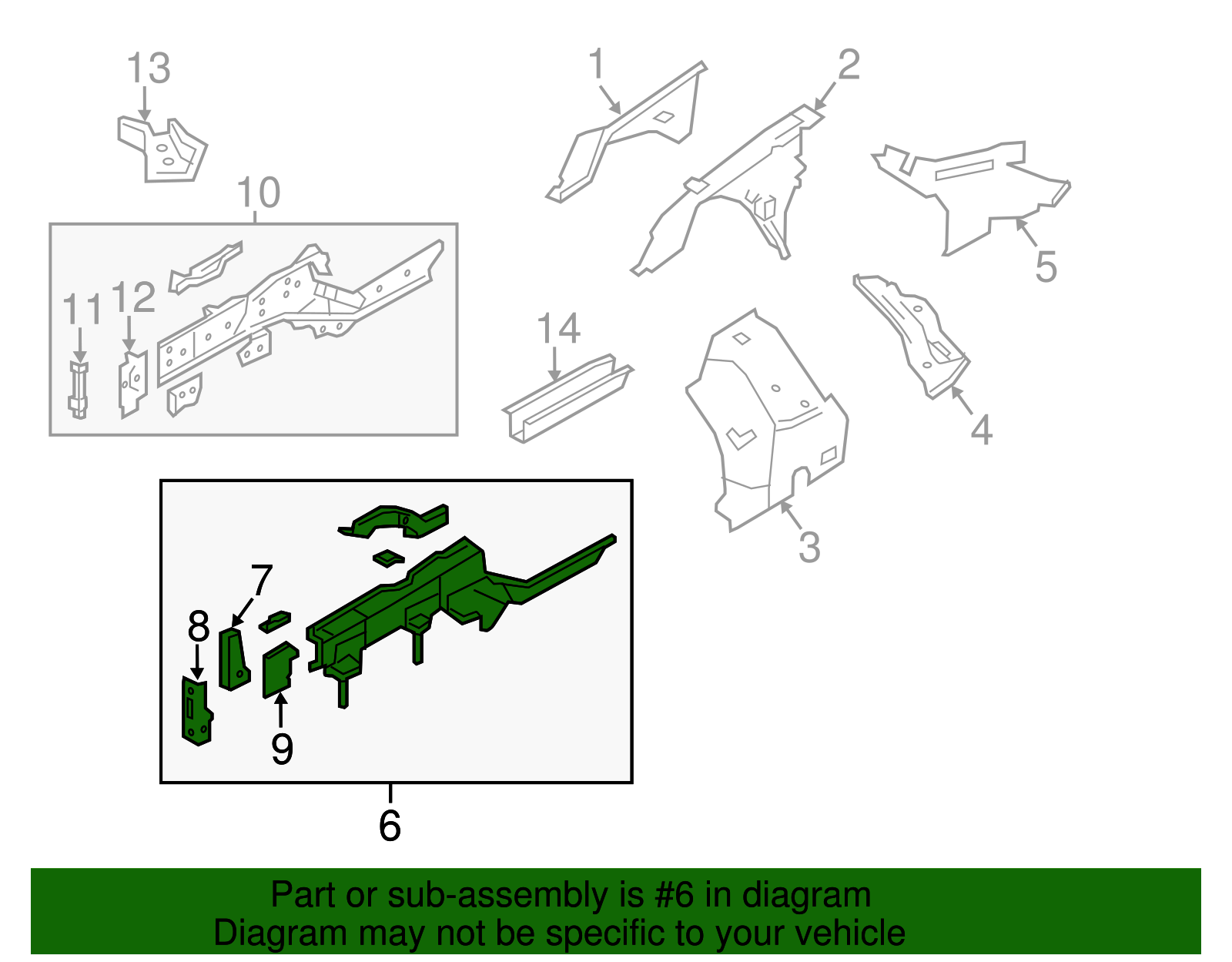 13

1

2

10

5

11

12

14

4

3

7

8

9

6

Part or sub-assembly is #6 in diagram
Diagram may not be specific to your vehicle