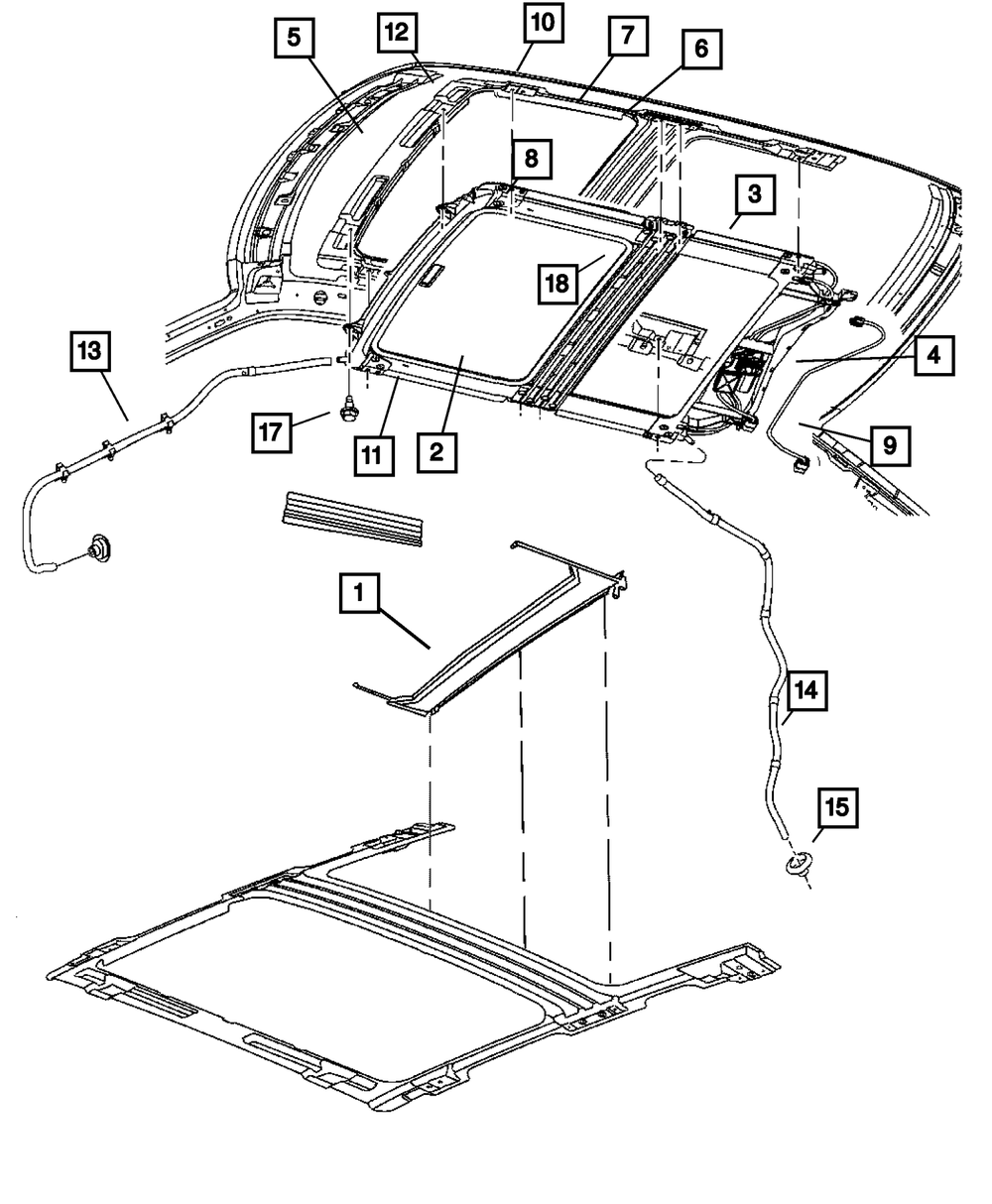 5
12
10
7
6
8
3
18
13
4
17
11
2
9
1
14
15