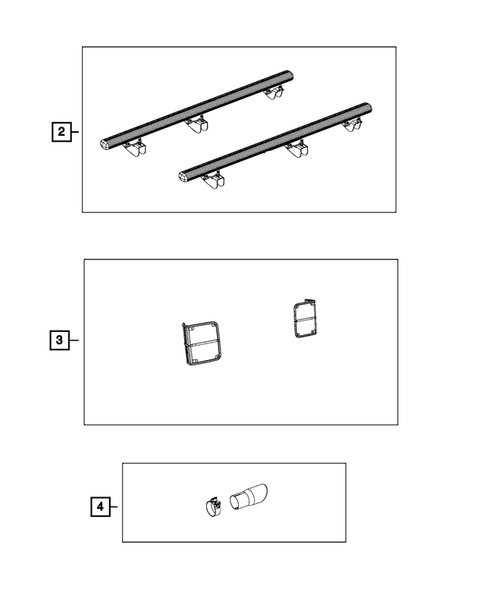 2

3

4