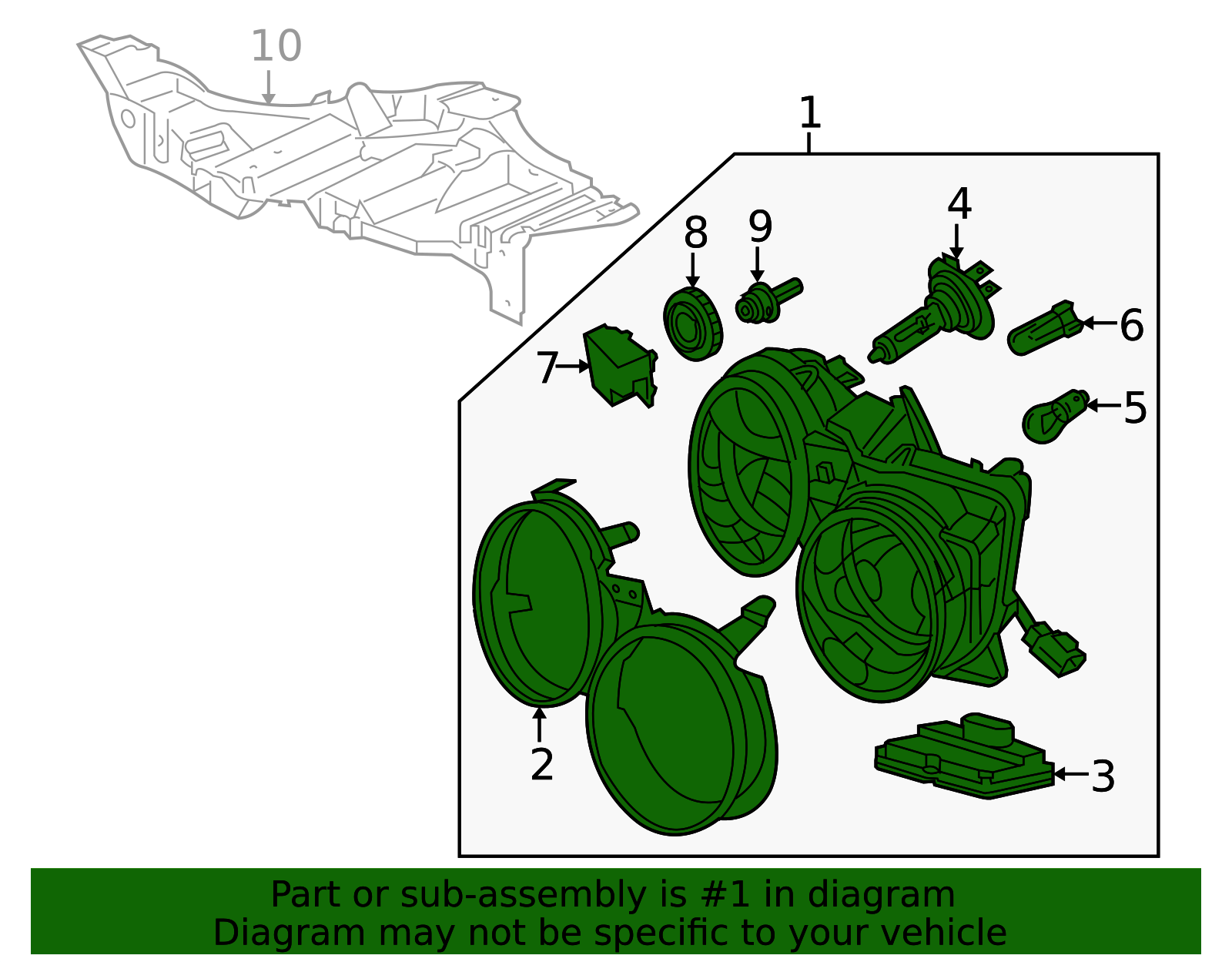 10
1
8
9
4
6
7
5
2
3
Part or sub-assembly is #1 in diagram
Diagram may not be specific to your vehicle