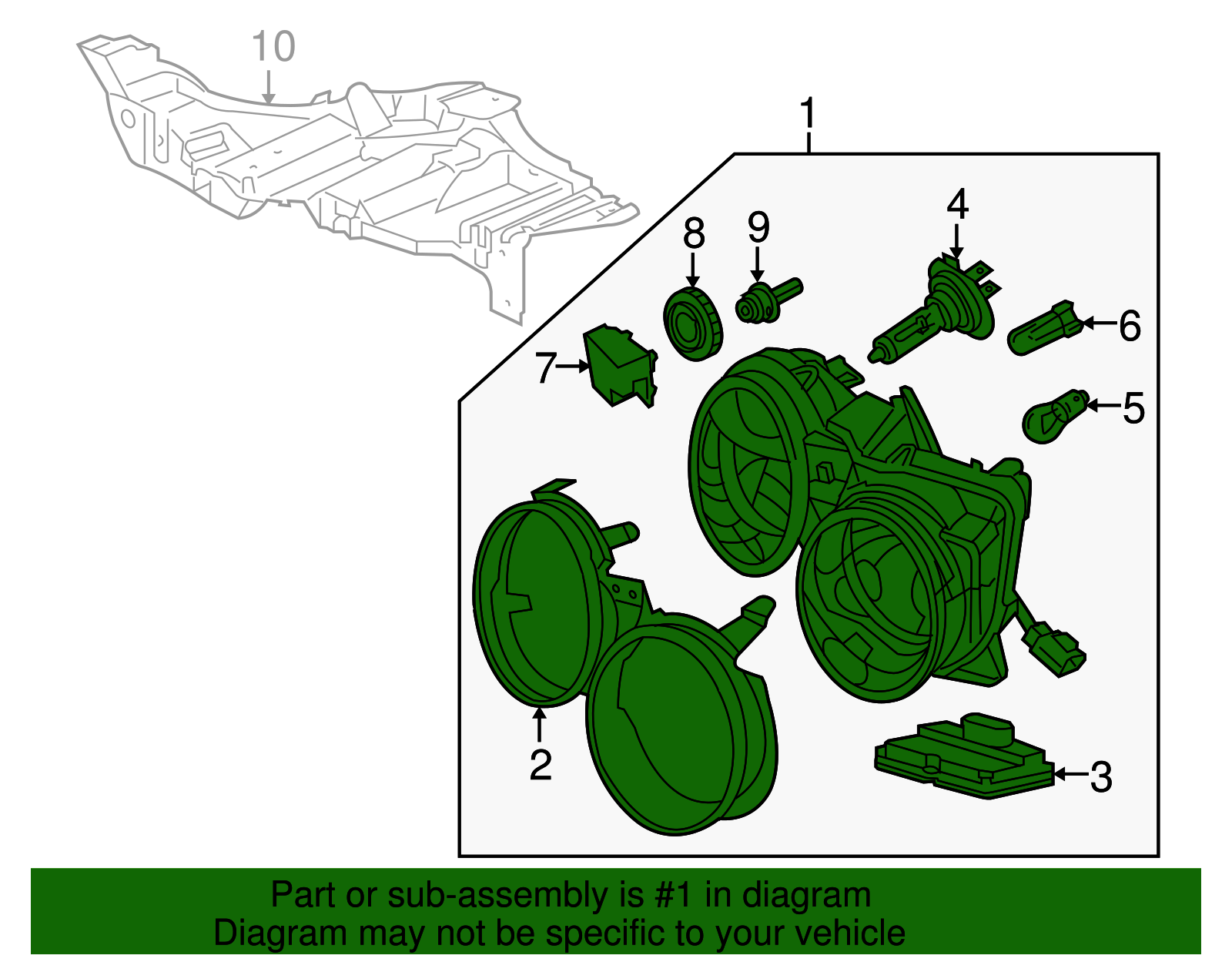 10
1
8
9
4
6
7
5
2
3

Part or sub-assembly is #1 in diagram
Diagram may not be specific to your vehicle