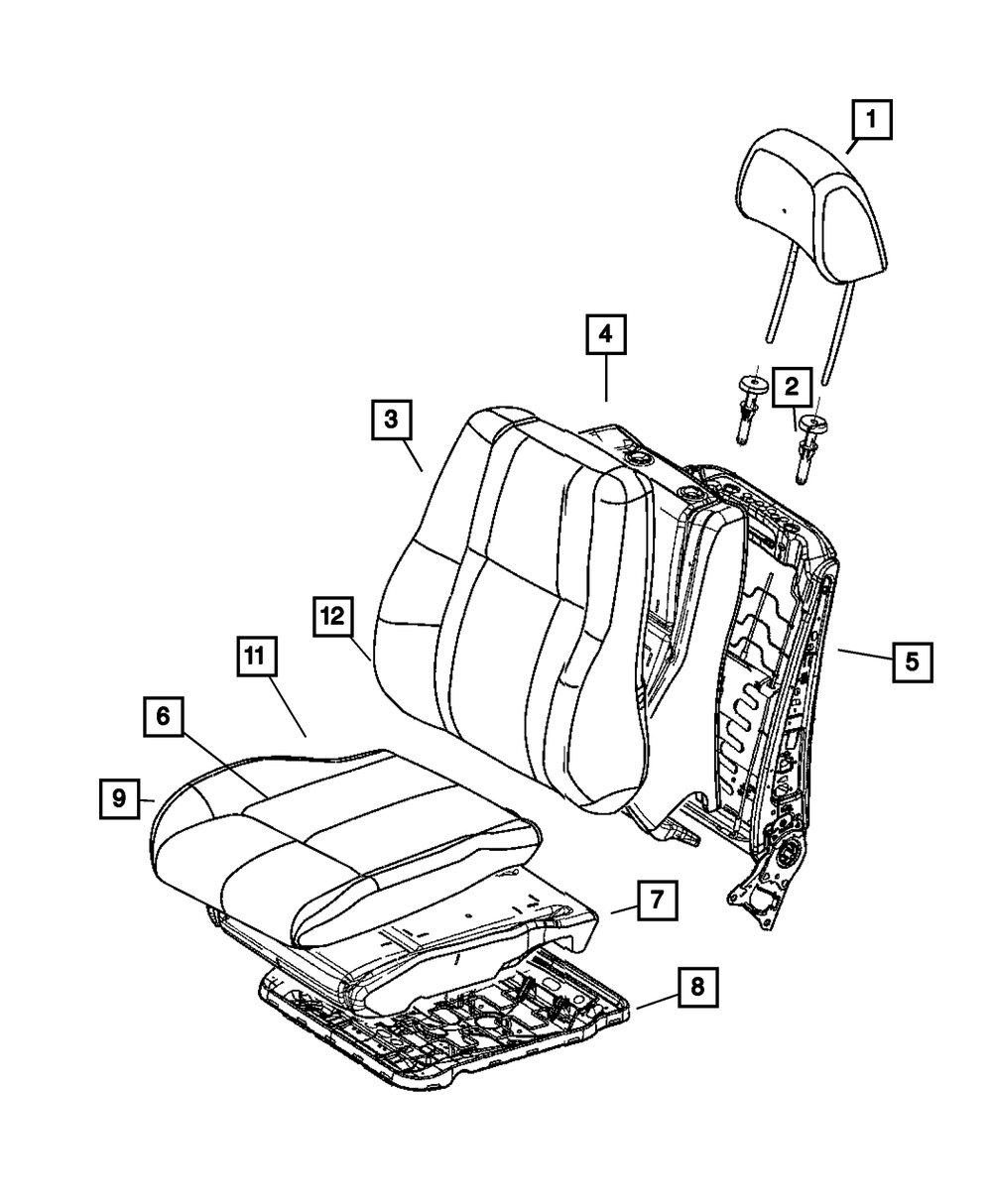 1
4
2
3
12
5
11
6
9
7
8